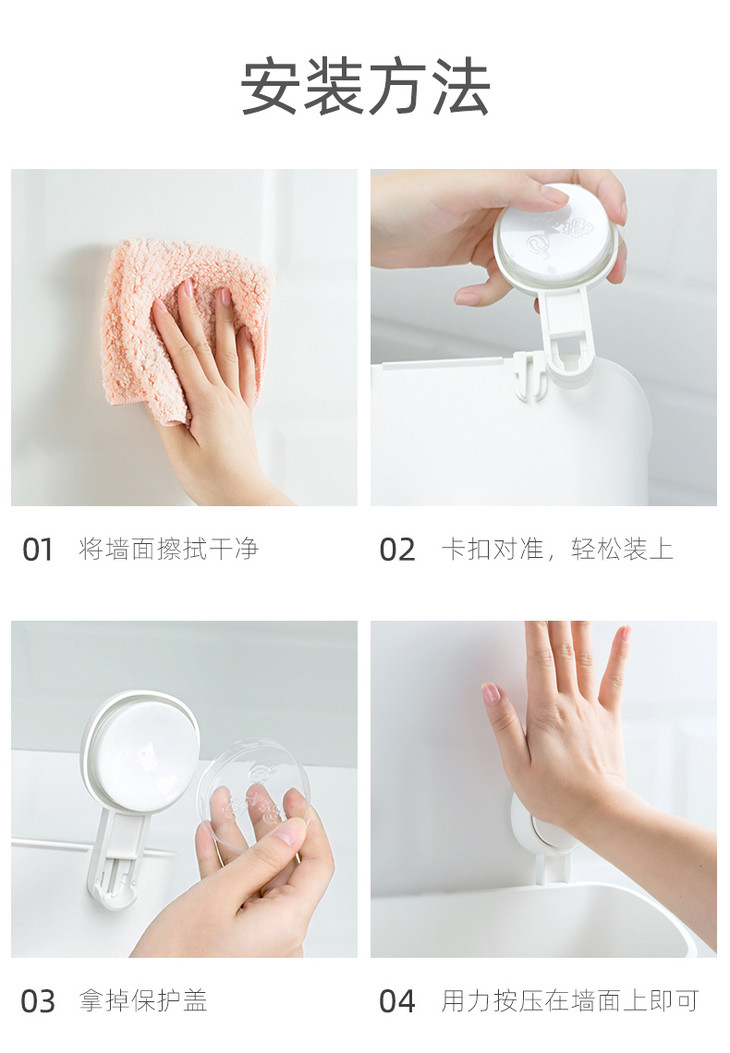 安装方法

01 将墙面擦拭干净

02 卡扣对准，轻松装上

03 拿掉保护盖

04 用力按压在墙面上即可