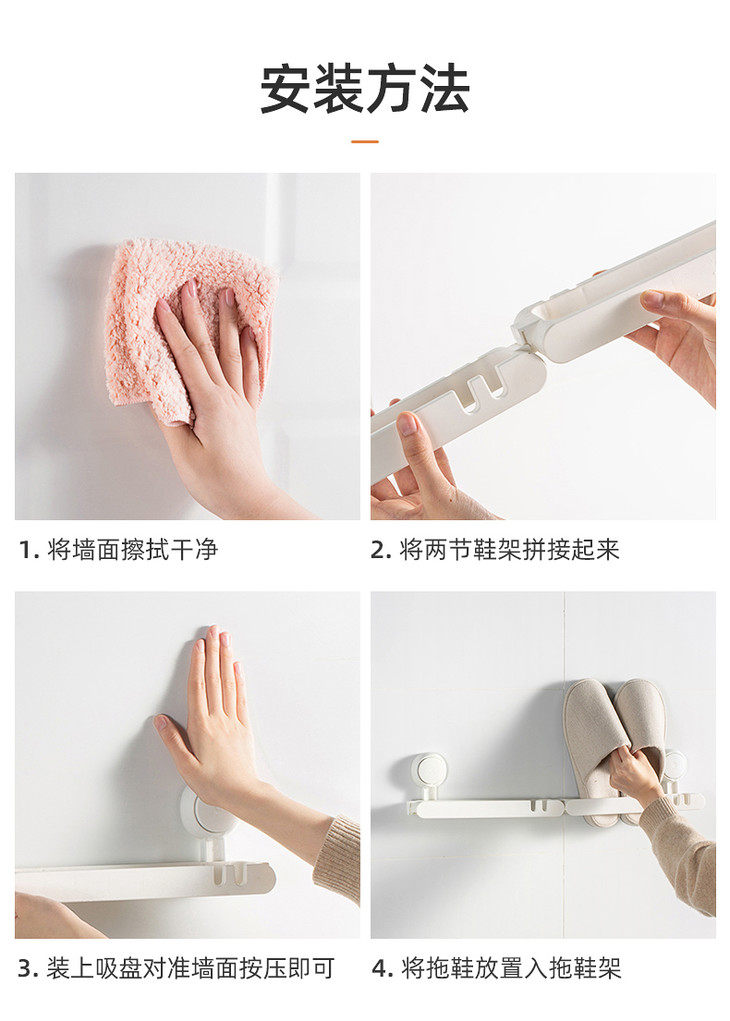 安装方法

1. 将墙面擦拭干净

2. 将两节鞋架拼接起来

3. 装上吸盘对准墙面按压即可

4. 将拖鞋放置入拖鞋架