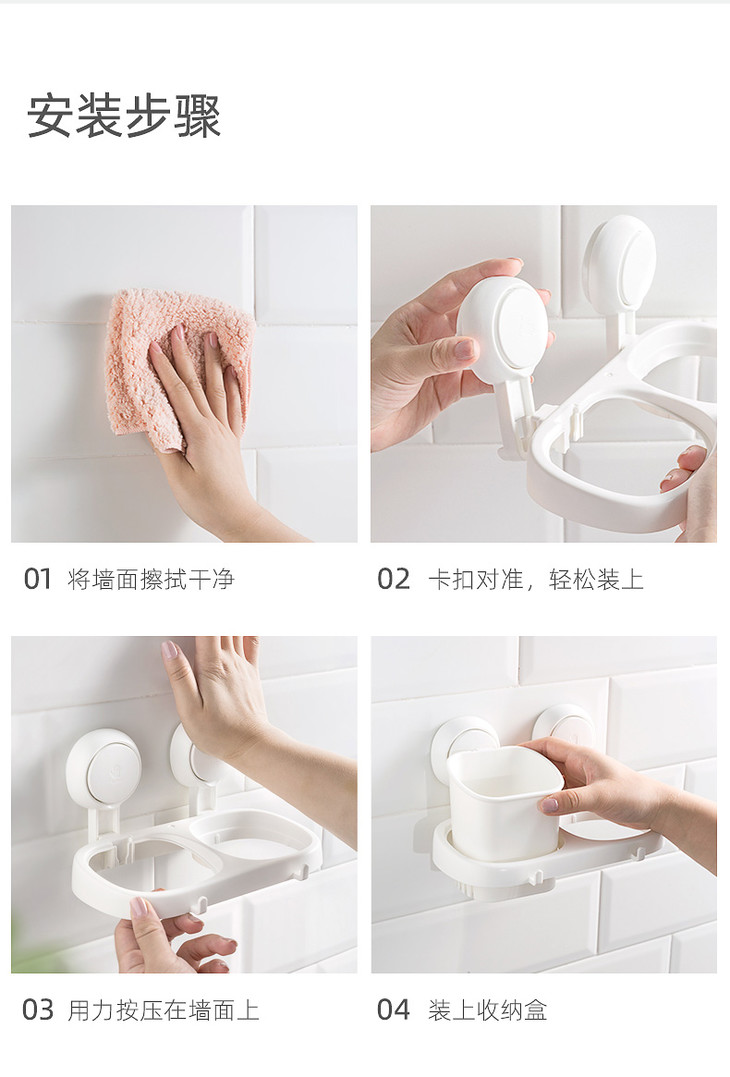 安装步骤

01 将墙面擦拭干净

02 卡扣对准，轻松装上

03 用力按压在墙面上

04 装上收纳盒