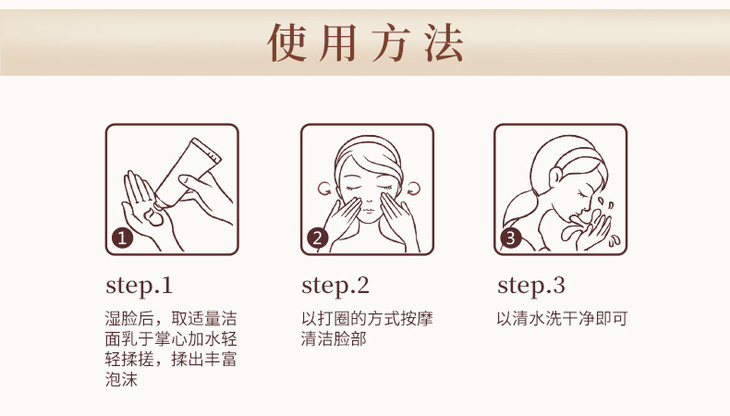 使用方法

1

step.1

湿脸后，取适量洁面乳于掌心加水轻轻揉搓，揉出丰富泡沫

2

step.2

以打圈的方式按摩清洁脸部

3

step.3

以清水洗干净即可