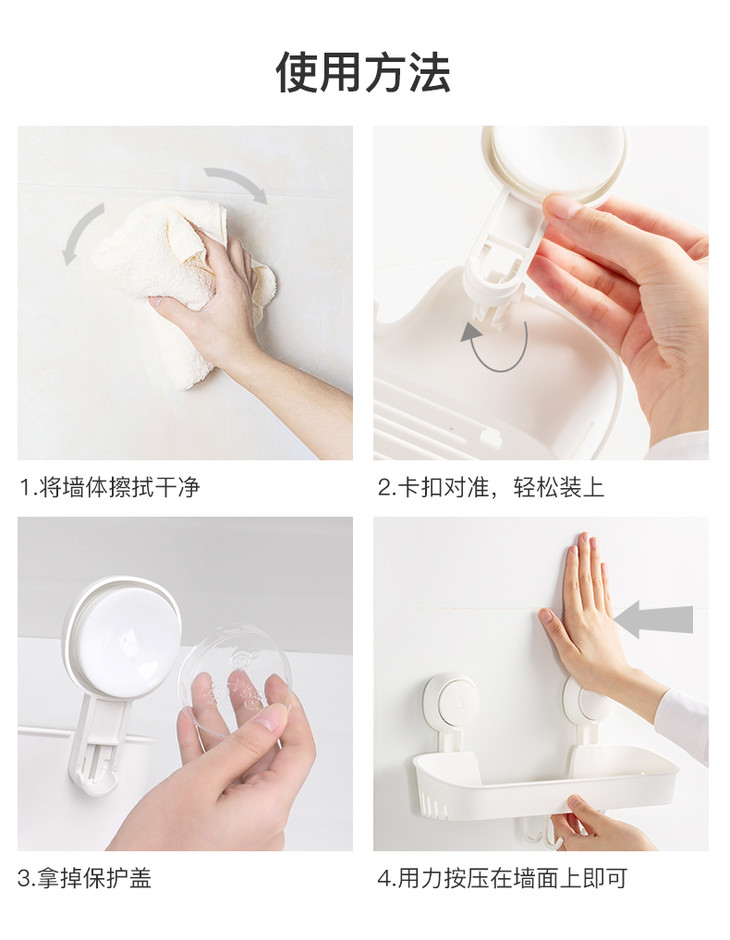 使用方法

1.将墙体擦拭干净

2.卡扣对准，轻松装上

3.拿掉保护盖

4.用力按压在墙面上即可