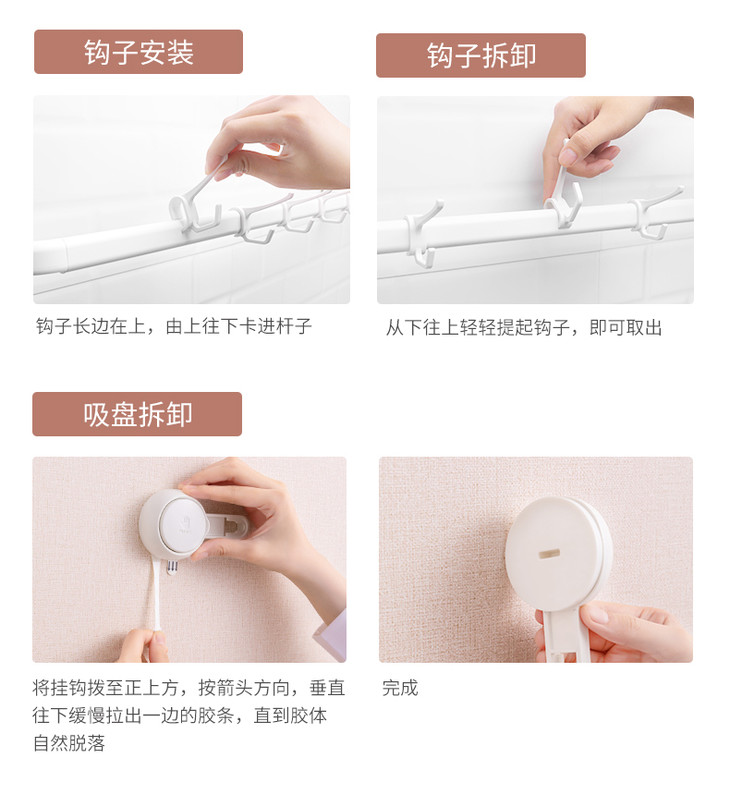 钩子安装

钩子长边在上，由上往下卡进杆子

钩子拆卸

从下往上轻轻提起钩子，即可取出

吸盘拆卸

将挂钩拨至正上方，按箭头方向，垂直往下缓慢拉出一边的胶条，直到胶体自然脱落

完成