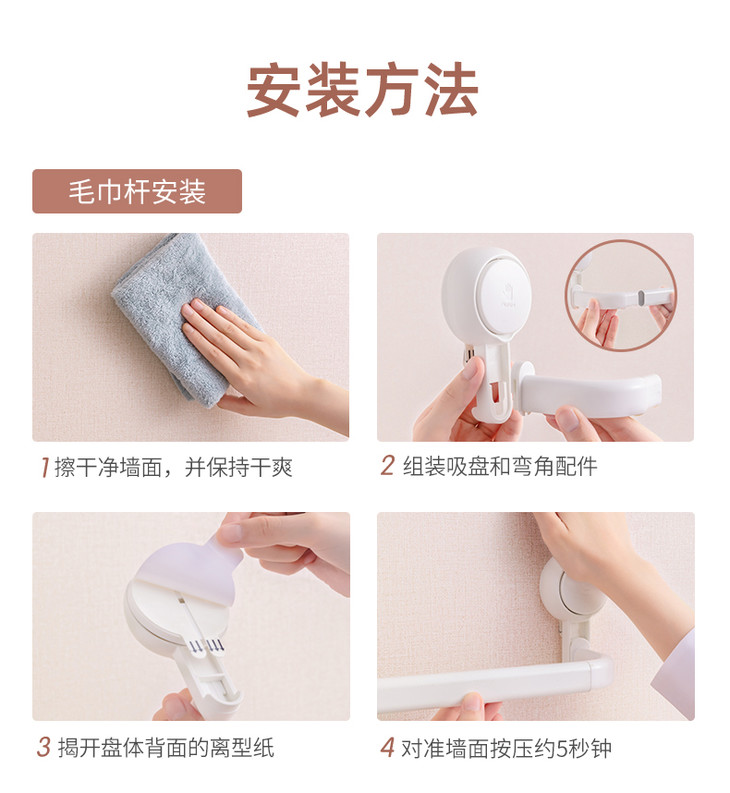 安装方法

毛巾杆安装

1 擦干净墙面，并保持干爽

2 组装吸盘和弯角配件

3 揭开盘体背面的离型纸

4 对准墙面按压约5秒钟