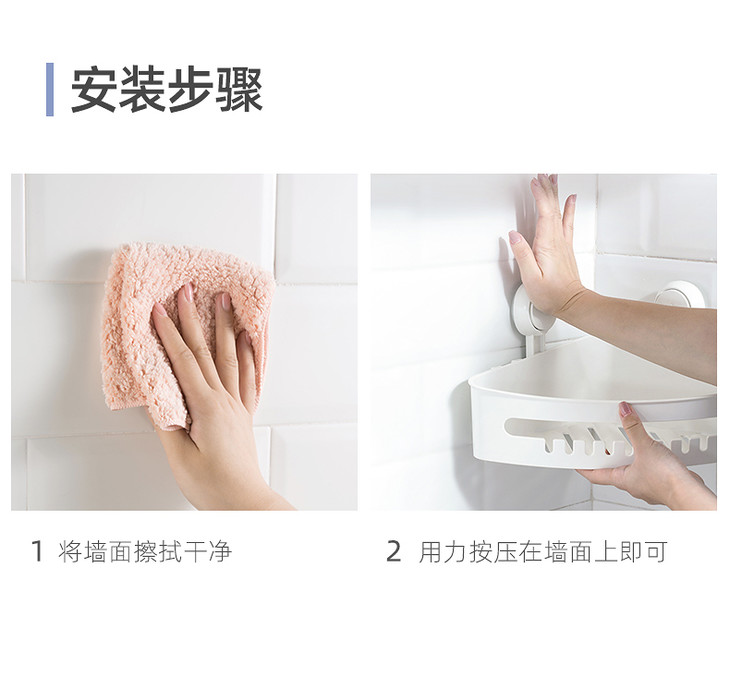 安装步骤

1 将墙面擦拭干净

2 用力按压在墙面上即可