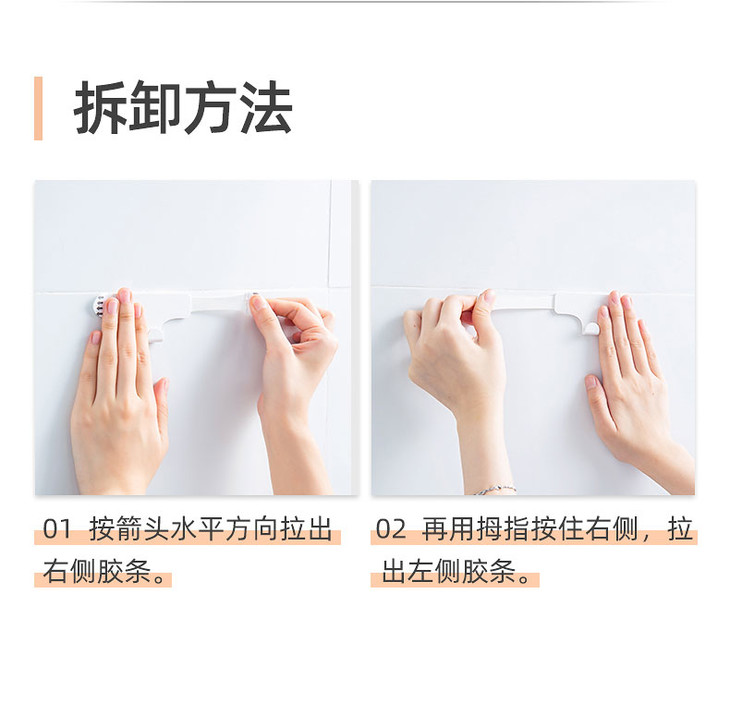 拆卸方法

01 按箭头水平方向拉出右侧胶条。

02 再用拇指按住右侧，拉出左侧胶条。