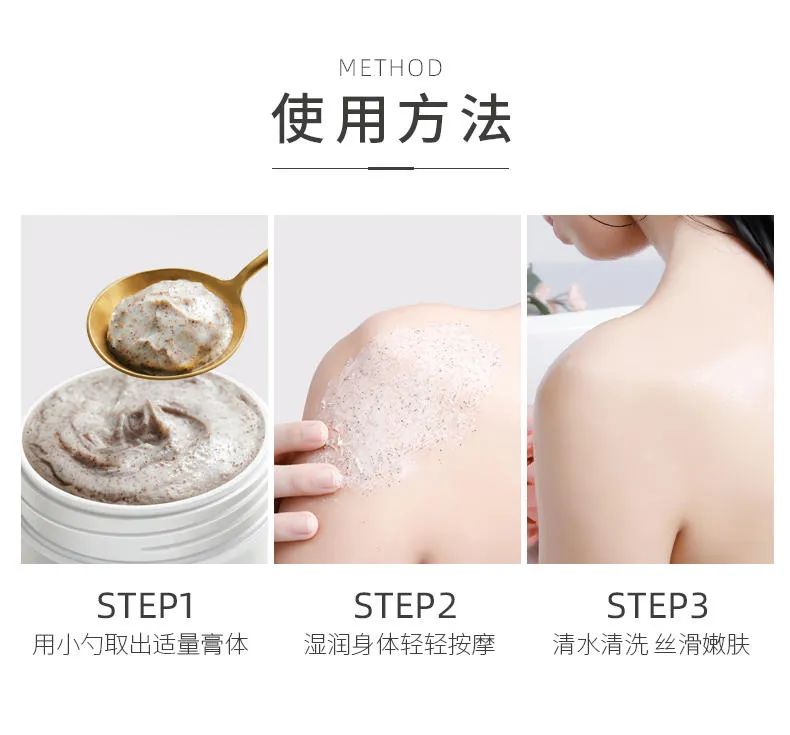 METHOD
使用方法

STEP1
用小勺取出适量膏体

STEP2
湿润身体轻轻按摩

STEP3
清水清洗 丝滑嫩肤