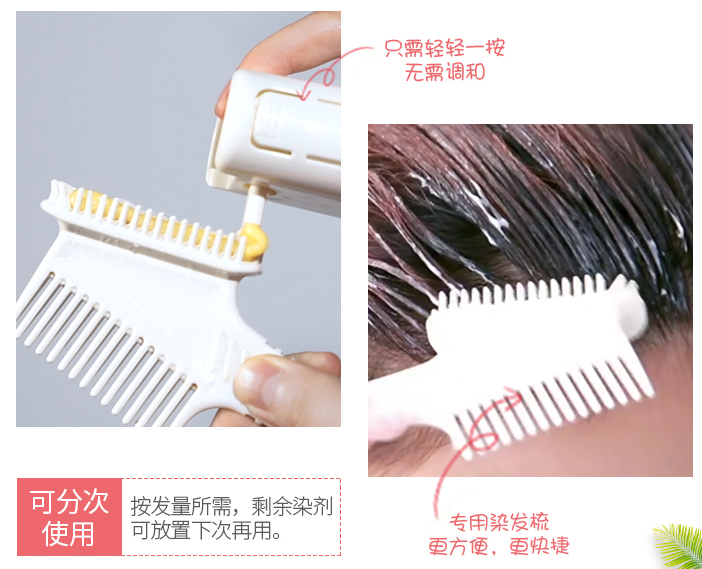 只需轻轻一按
无需调和

可分次使用

按发量所需，剩余染剂可放置下次再用。

专用染发梳
更方便，更快捷