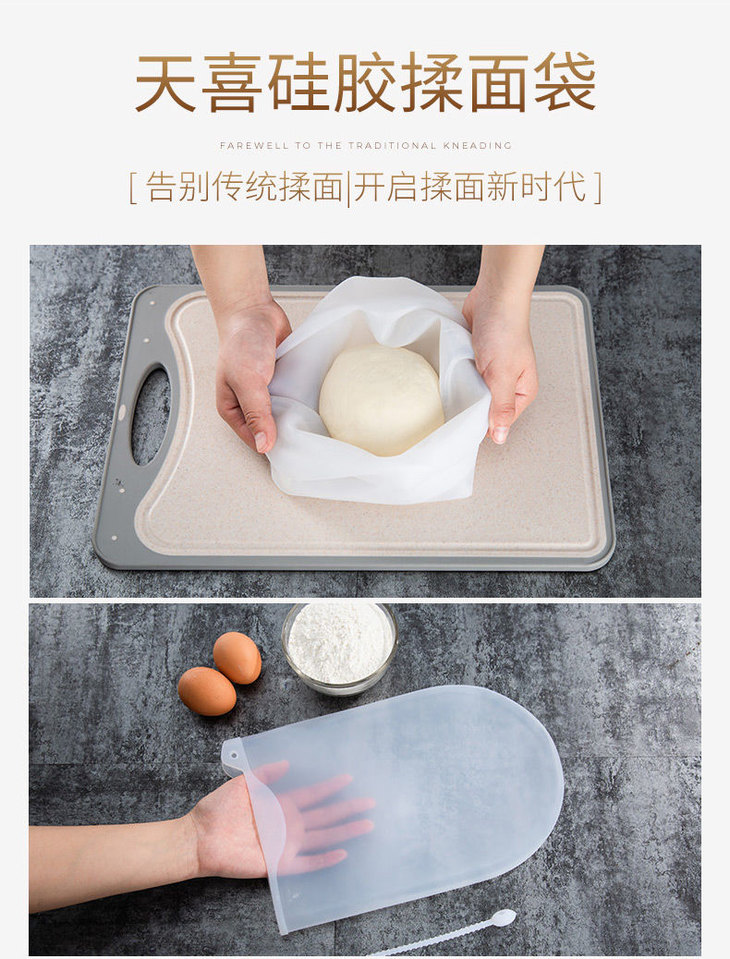 天喜硅胶揉面袋

FAREWELL TO THE TRADITIONAL KNEADING

[ 告别传统揉面|开启揉面新时代 ]