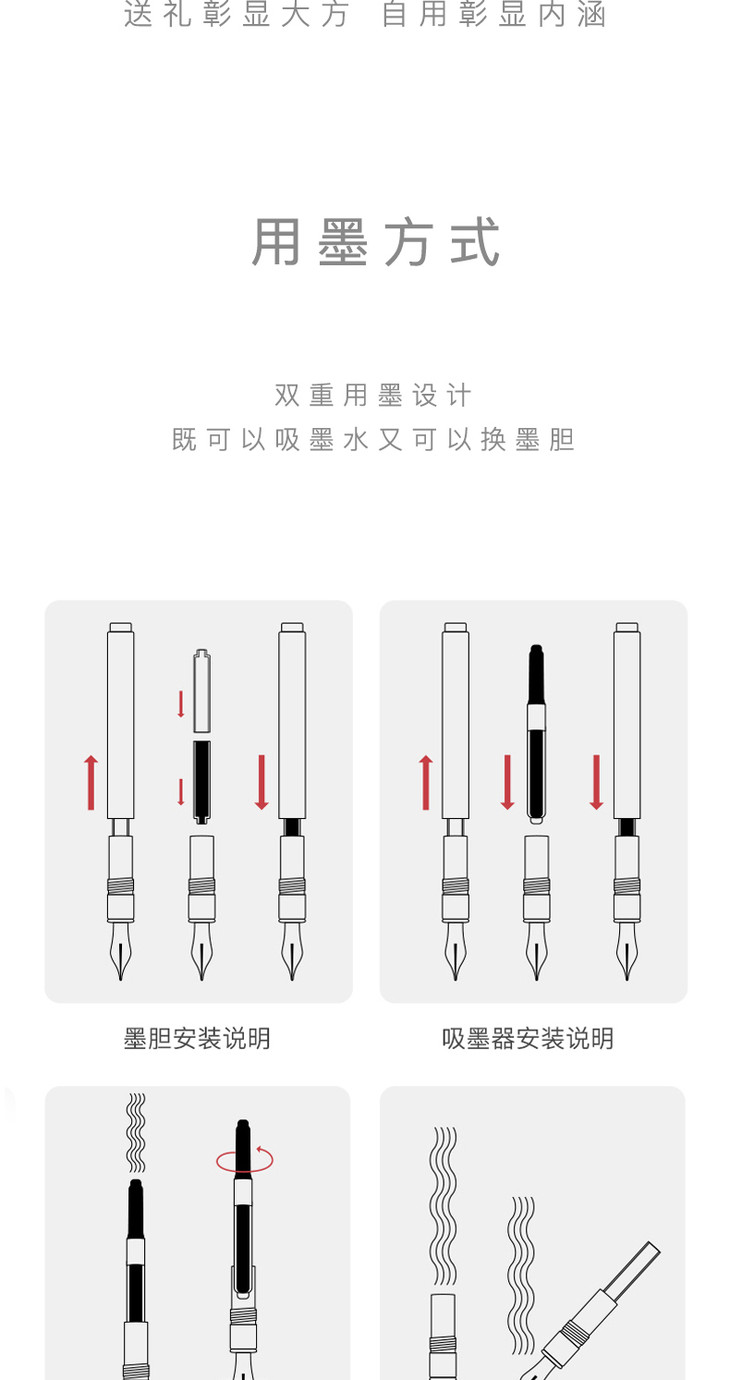 送礼彰显大方 自用彰显内涵

用墨方式

双重用墨设计
既可以吸墨水又可以换墨胆

墨胆安装说明

吸墨器安装说明