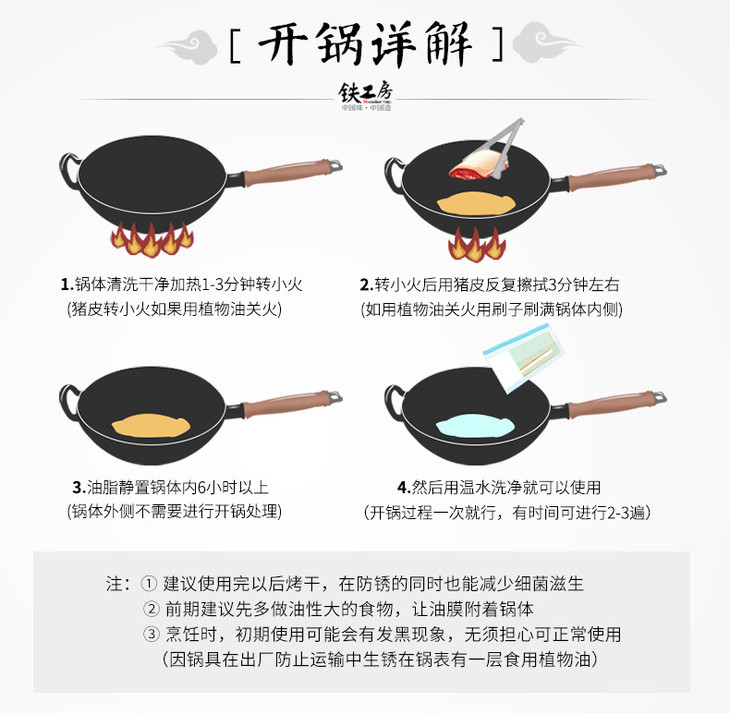 [ 开锅详解 ]

铁工房
中国味·中国造

1.锅体清洗干净加热1-3分钟转小火
(猪皮转小火如果用植物油关火)

2.转小火后用猪皮反复擦拭3分钟左右
(如用植物油关火用刷子刷满锅体内侧)

3.油脂静置锅体内6小时以上
(锅体外侧不需要进行开锅处理)

4.然后用温水洗净就可以使用
(开锅过程一次就行，有时间可进行2-3遍)

注：① 建议使用完以后烤干，在防锈的同时也能减少细菌滋生
② 前期建议先多做油性大的食物，让油膜附着锅体
③ 烹饪时，初期使用可能会有发黑现象，无须担心可正常使用
(因锅具在出厂防止运输中生锈在锅表有一层食用植物油)