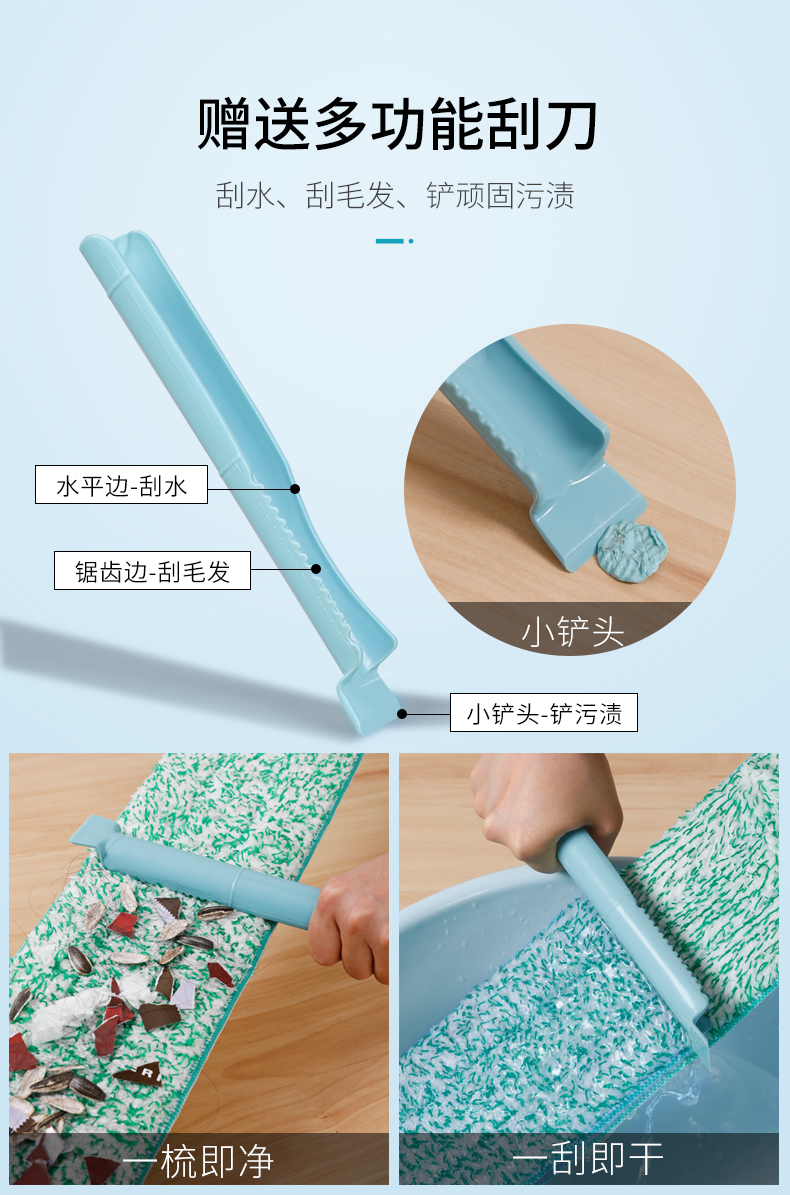 赠送多功能刮刀

刮水、刮毛发、铲顽固污渍

水平边-刮水

锯齿边-刮毛发

小铲头

小铲头-铲污渍

一梳即净

一刮即干