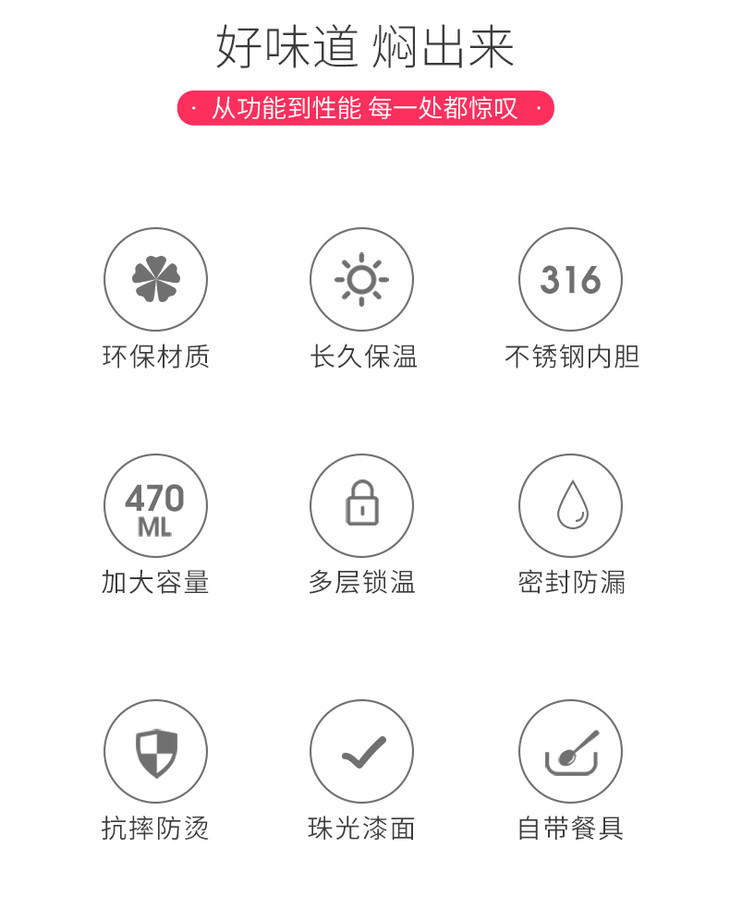 好味道 焖出来

· 从功能到性能 每一处都惊叹 ·

环保材质

长久保温

316

不锈钢内胆

470 ML

加大容量

多层锁温

密封防漏

抗摔防烫

珠光漆面

自带餐具