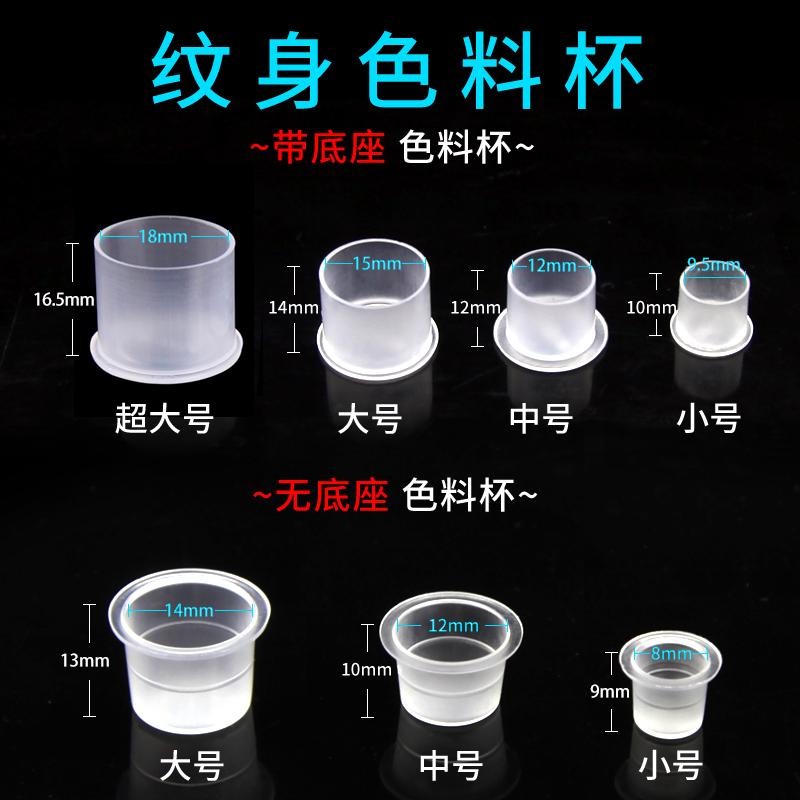 纹身色料杯

~带底座 色料杯~

18mm
16.5mm
超大号

15mm
14mm
大号

12mm
12mm
中号

9.5mm
10mm
小号

~无底座 色料杯~

14mm
13mm
大号

12mm
10mm
中号

8mm
9mm
小号