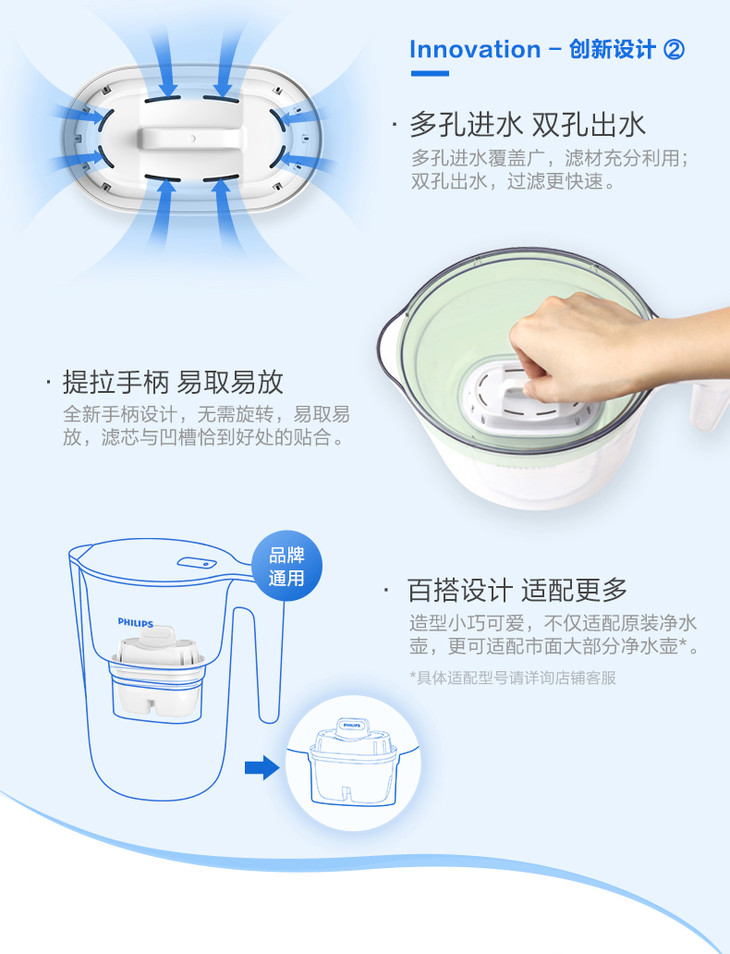 Innovation - 创新设计 ②

· 多孔进水 双孔出水

多孔进水覆盖广，滤材充分利用；双孔出水，过滤更快速。

· 提拉手柄 易取易放

全新手柄设计，无需旋转，易取易放，滤芯与凹槽恰到好处的贴合。

品牌通用

PHILIPS

· 百搭设计 适配更多

造型小巧可爱，不仅适配原装净水壶，更可适配市面大部分净水壶*。

*具体适配型号请详询店铺客服

PHILIPS