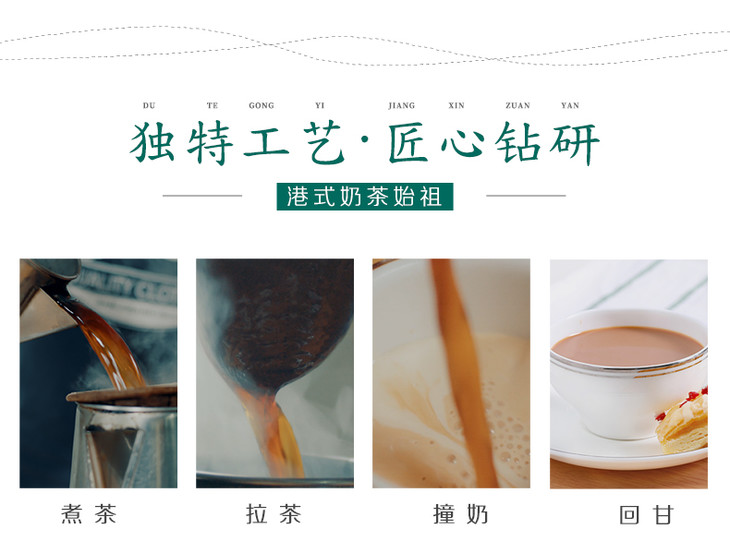 DU TE GONG YI JIANG XIN ZUAN YAN

独特工艺·匠心钻研

港式奶茶始祖

煮茶

拉茶

撞奶

回甘