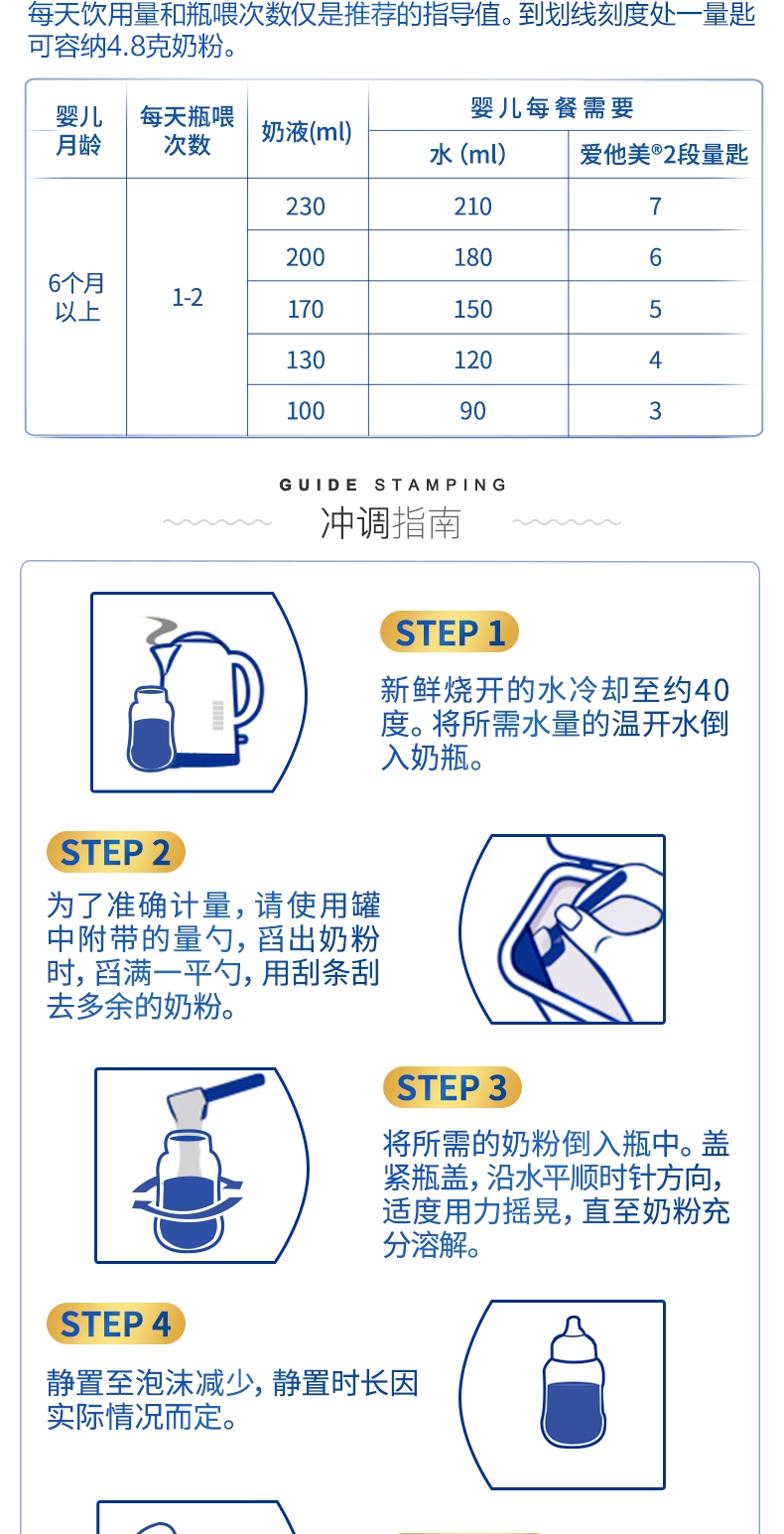 每天饮用量和瓶喂次数仅是推荐的指导值。到划线刻度处一量匙可容纳4.8克奶粉。

| 婴儿月龄 | 每天瓶喂次数 | 奶液(ml) | 婴儿每餐需要 水 (ml) | 婴儿每餐需要 爱他美®2段量匙 |
|---|---|---|---|---|
| 6个月以上 | 1-2 | 230 | 210 | 7 |
| | | 200 | 180 | 6 |
| | | 170 | 150 | 5 |
| | | 130 | 120 | 4 |
| | | 100 | 90 | 3 |

GUIDE STAMPING
冲调指南

STEP 1
新鲜烧开的水冷却至约40度。将所需水量的温开水倒入奶瓶。

STEP 2
为了准确计量，请使用罐中附带的量勺，舀出奶粉时，舀满一平勺，用刮条刮去多余的奶粉。

STEP 3
将所需的奶粉倒入瓶中。盖紧瓶盖，沿水平顺时针方向，适度用力摇晃，直至奶粉充分溶解。

STEP 4
静置至泡沫减少，静置时长因实际情况而定。