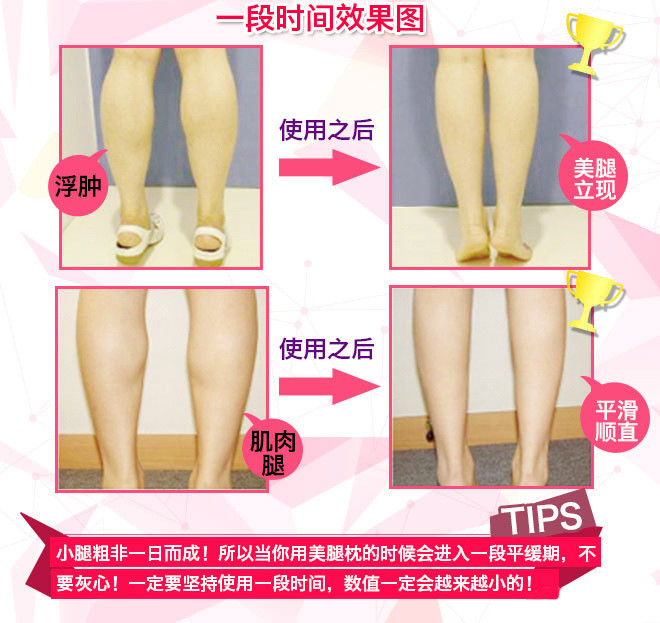 一段时间效果图

浮肿

使用之后

美腿立现

肌肉腿

使用之后

平滑顺直

TIPS

小腿粗非一日而成！所以当你用美腿枕的时候会进入一段平缓期，不要灰心！一定要坚持使用一段时间，数值一定会越来越小的！