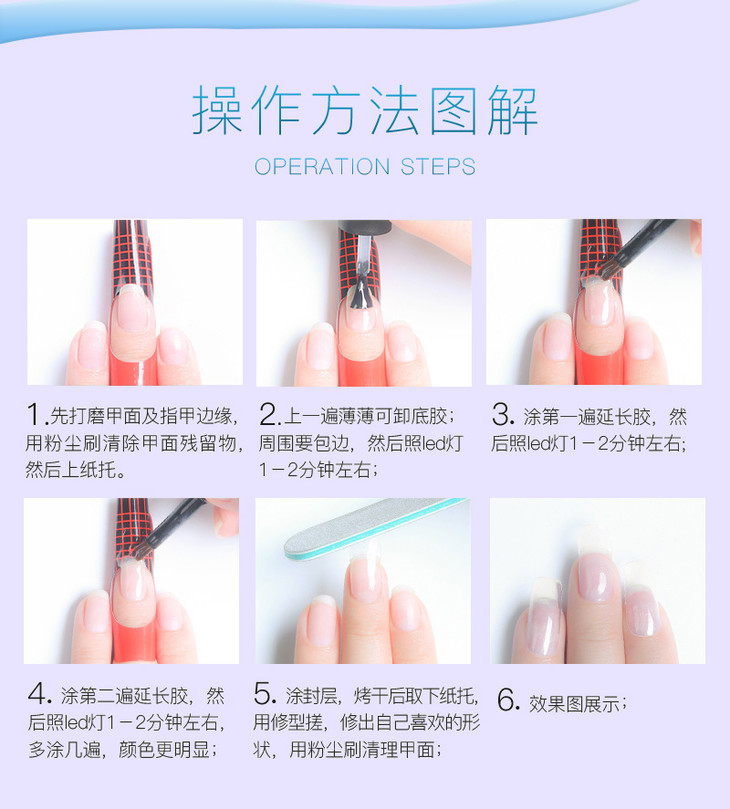 操作方法图解

OPERATION STEPS

1.先打磨甲面及指甲边缘，用粉尘刷清除甲面残留物，然后上纸托。

2.上一遍薄薄可卸底胶；周围要包边，然后照led灯1－2分钟左右；

3. 涂第一遍延长胶，然后照led灯1－2分钟左右；

4. 涂第二遍延长胶，然后照led灯1－2分钟左右，多涂几遍，颜色更明显；

5. 涂封层，烤干后取下纸托，用修型搓，修出自己喜欢的形状，用粉尘刷清理甲面；

6. 效果图展示；