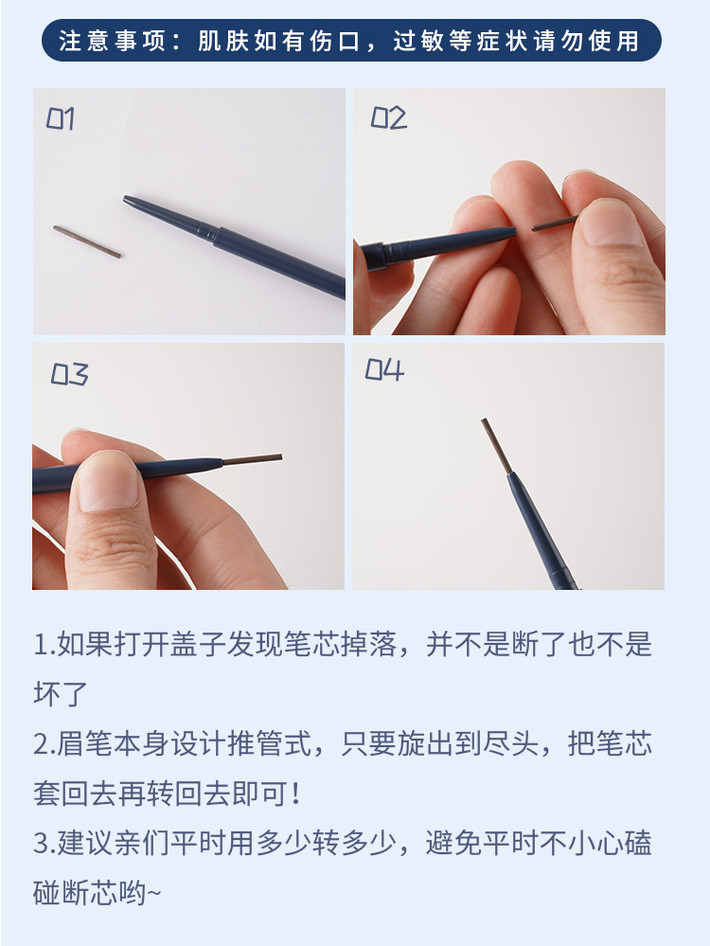 注意事项：肌肤如有伤口，过敏等症状请勿使用

01

02

03

04

1.如果打开盖子发现笔芯掉落，并不是断了也不是坏了
2.眉笔本身设计推管式，只要旋出到尽头，把笔芯套回去再转回去即可！
3.建议亲们平时用多少转多少，避免平时不小心磕碰断芯哟~