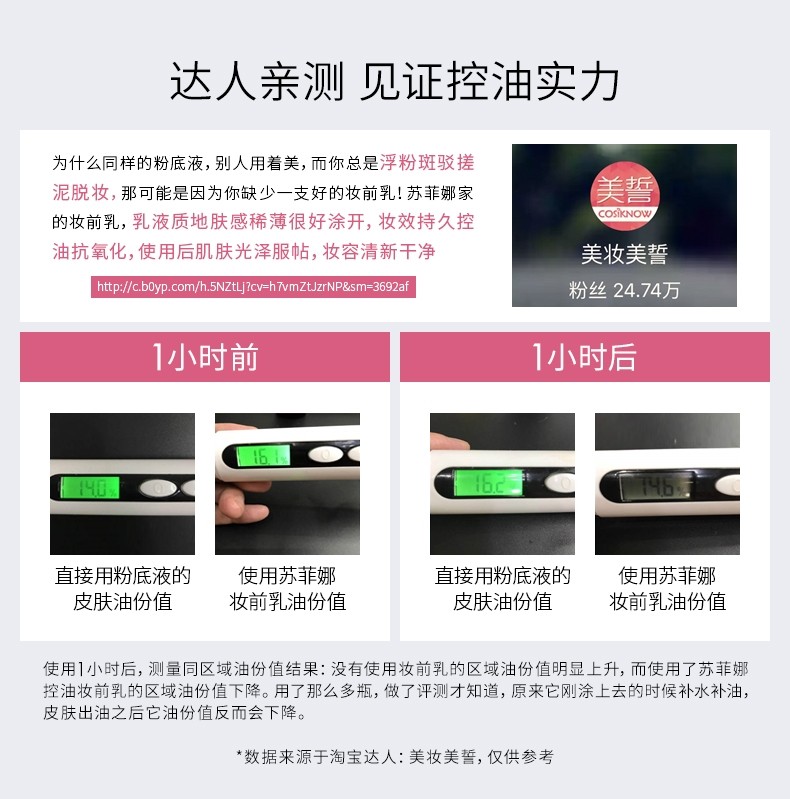 达人亲测 见证控油实力

为什么同样的粉底液，别人用着美，而你总是浮粉斑驳搓泥脱妆，那可能是因为你缺少一支好的妆前乳！苏菲娜家的妆前乳，乳液质地肤感稀薄很好涂开，妆效持久控油抗氧化，使用后肌肤光泽服帖，妆容清新干净

http://c.b0yp.com/h.5NZtLj?cv=h7vmZtJzrNP&sm=3692af

美誓
COSIKNOW
美妆美誓
粉丝 24.74万

1小时前

14.0

16.1

直接用粉底液的皮肤油份值

使用苏菲娜妆前乳油份值

1小时后

16.2

14.6

直接用粉底液的皮肤油份值

使用苏菲娜妆前乳油份值

使用1小时后，测量同区域油份值结果：没有使用妆前乳的区域油份值明显上升，而使用了苏菲娜控油妆前乳的区域油份值下降。用了那么多瓶，做了评测才知道，原来它刚涂上去的时候补水补油，皮肤出油之后它油份值反而会下降。

*数据来源于淘宝达人：美妆美誓，仅供参考