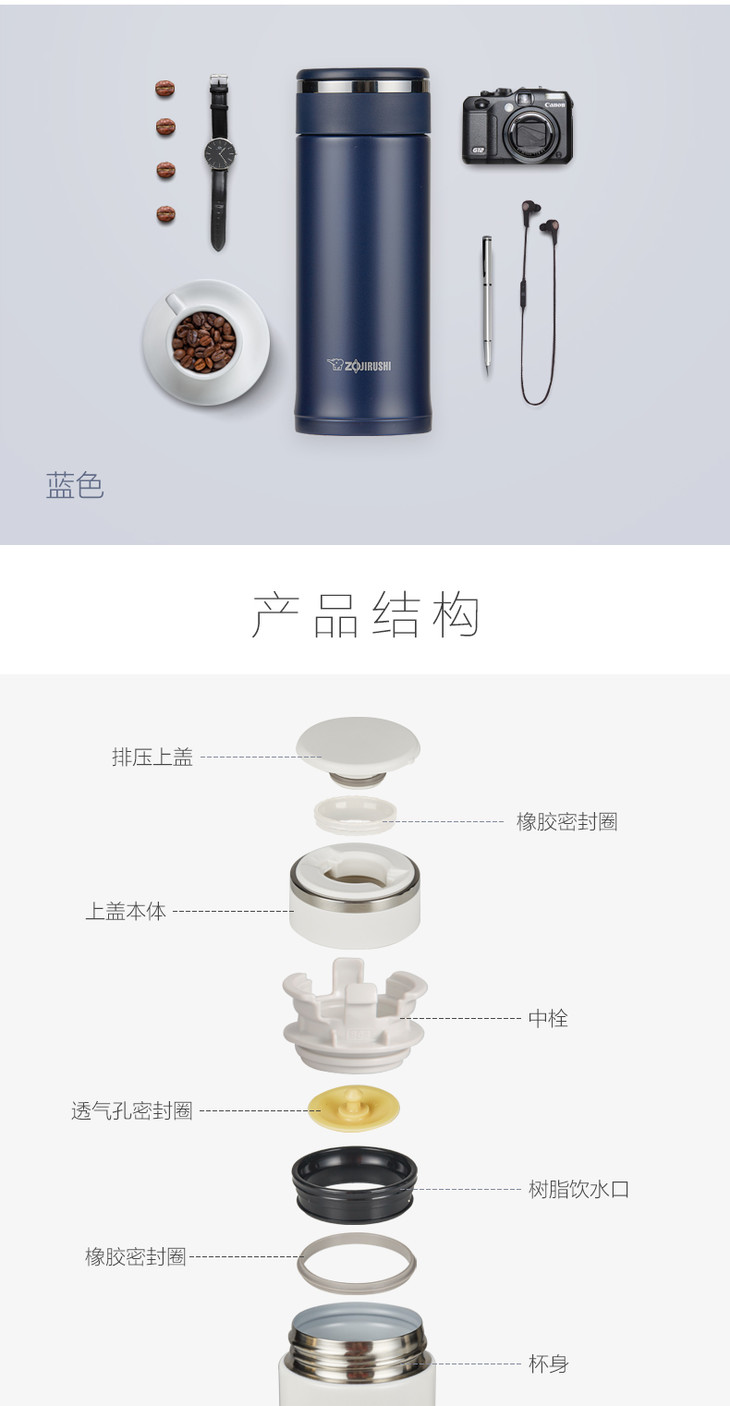 Canon

G12

ZOJIRUSHI

蓝色

产品结构

排压上盖

橡胶密封圈

上盖本体

中栓

透气孔密封圈

树脂饮水口

橡胶密封圈

杯身