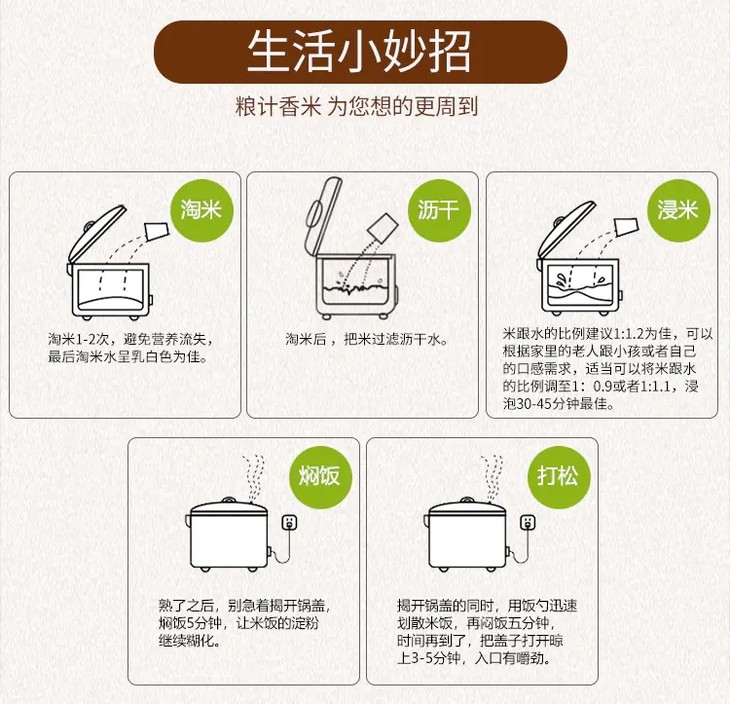 生活小妙招

粮计香米 为您想的更周到

淘米

淘米1-2次，避免营养流失，最后淘米水呈乳白色为佳。

沥干

淘米后，把米过滤沥干水。

浸米

米跟水的比例建议1:1.2为佳，可以根据家里的老人跟小孩或者自己的口感需求，适当可以将米跟水的比例调至1：0.9或者1:1.1，浸泡30-45分钟最佳。

焖饭

熟了之后，别急着揭开锅盖，焖饭5分钟，让米饭的淀粉继续糊化。

打松

揭开锅盖的同时，用饭勺迅速划散米饭，再闷饭五分钟，时间再到了，把盖子打开晾上3-5分钟，入口有嚼劲。