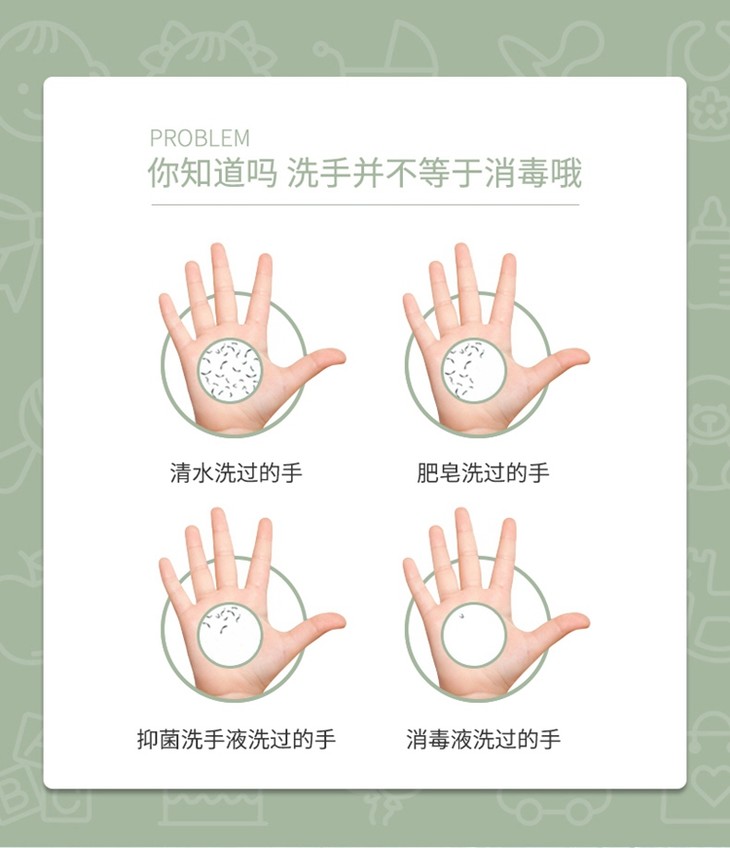 PROBLEM
你知道吗 洗手并不等于消毒哦

清水洗过的手

肥皂洗过的手

抑菌洗手液洗过的手

消毒液洗过的手