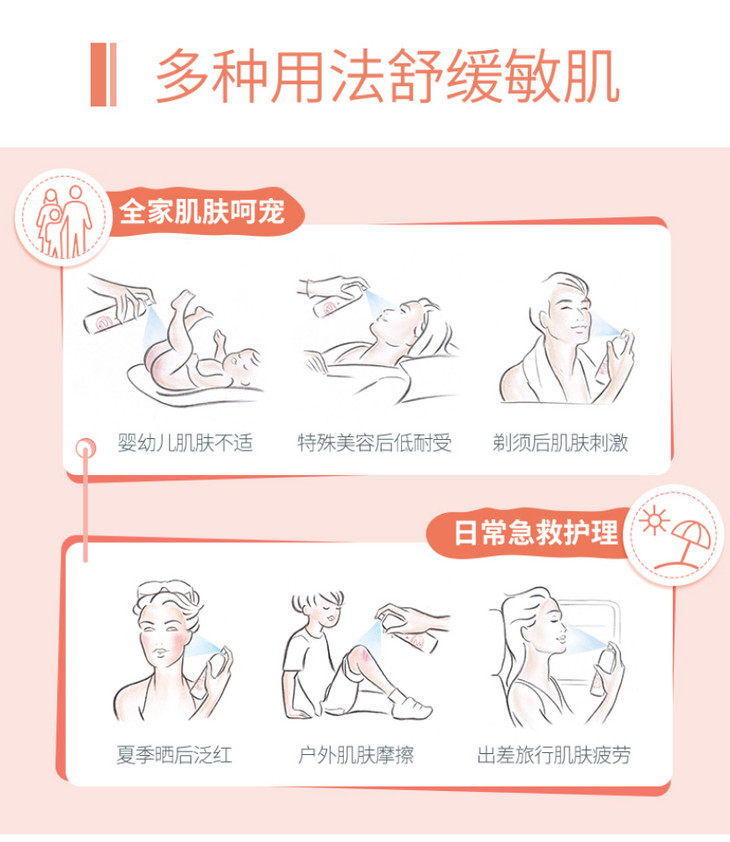 多种用法舒缓敏肌

全家肌肤呵宠

婴幼儿肌肤不适

特殊美容后低耐受

剃须后肌肤刺激

日常急救护理

夏季晒后泛红

户外肌肤摩擦

出差旅行肌肤疲劳