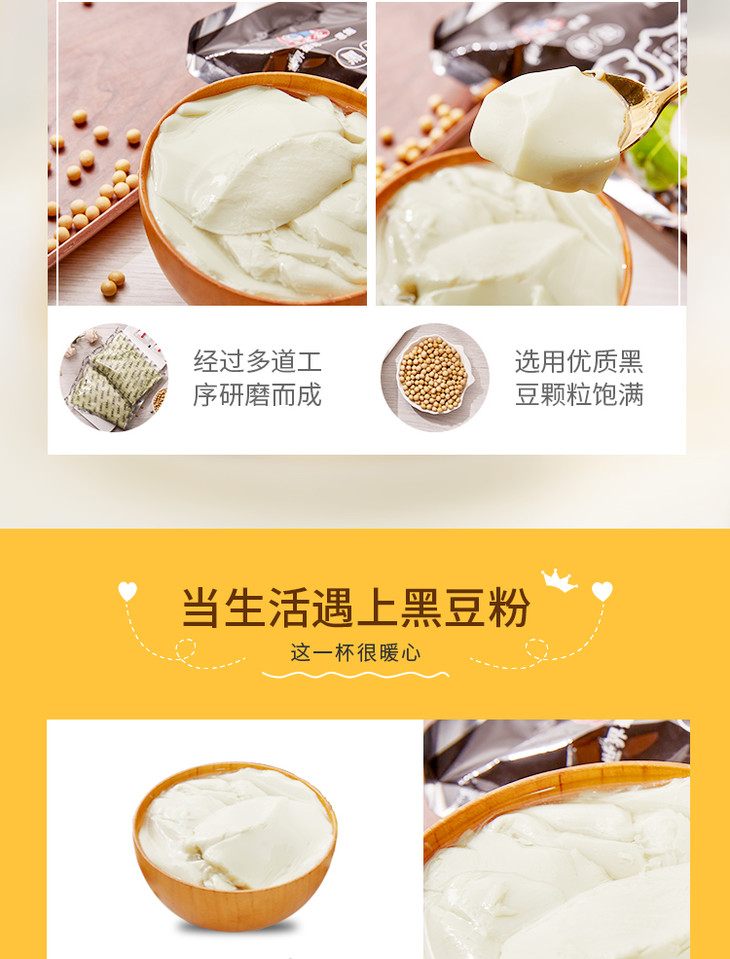 经过多道工序研磨而成

选用优质黑豆颗粒饱满

当生活遇上黑豆粉

这一杯很暖心