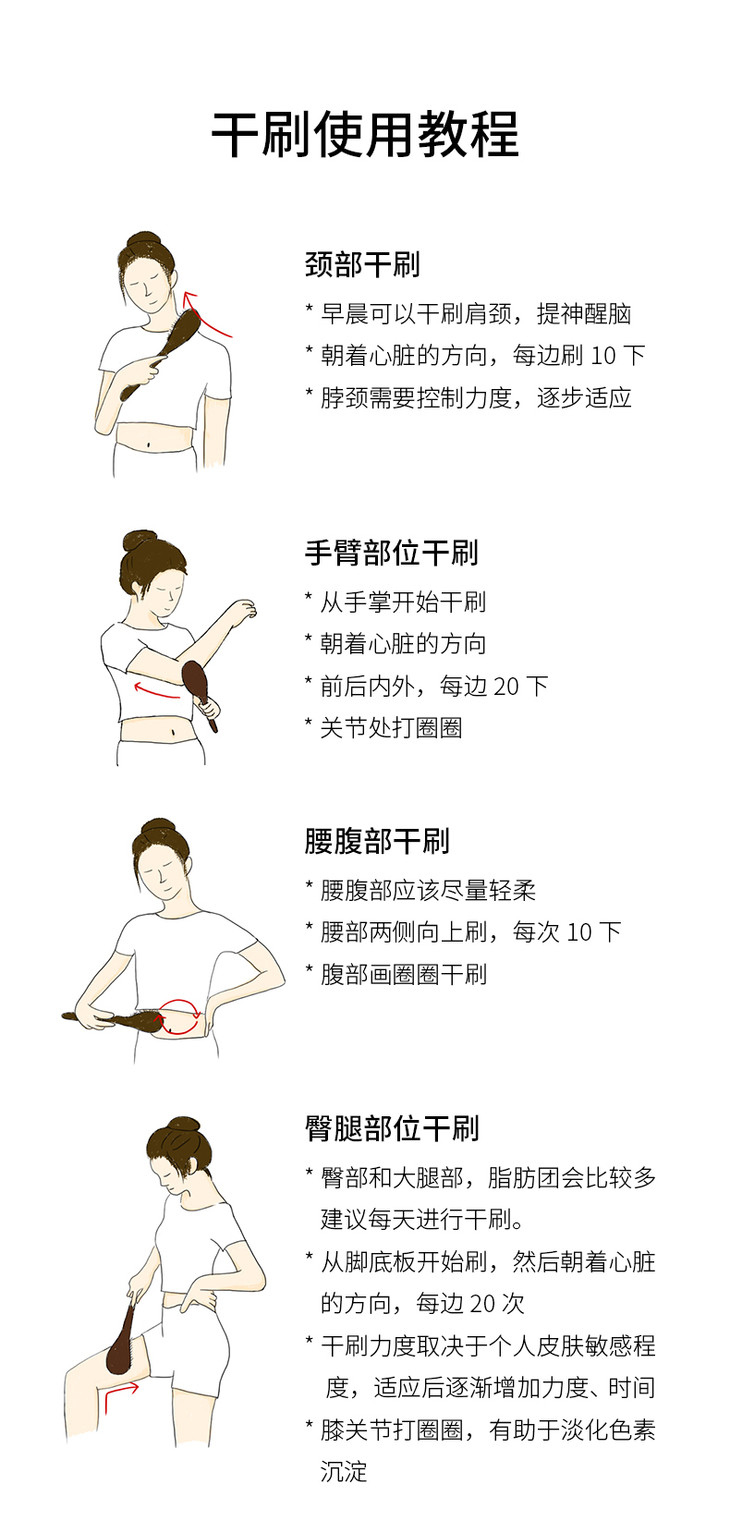 干刷使用教程

颈部干刷

* 早晨可以干刷肩颈，提神醒脑
* 朝着心脏的方向，每边刷 10 下
* 脖颈需要控制力度，逐步适应

手臂部位干刷

* 从手掌开始干刷
* 朝着心脏的方向
* 前后内外，每边 20 下
* 关节处打圈圈

腰腹部干刷

* 腰腹部应该尽量轻柔
* 腰部两侧向上刷，每次 10 下
* 腹部画圈圈干刷

臀腿部位干刷

* 臀部和大腿部，脂肪团会比较多建议每天进行干刷。
* 从脚底板开始刷，然后朝着心脏的方向，每边 20 次
* 干刷力度取决于个人皮肤敏感程度，适应后逐渐增加力度、时间
* 膝关节打圈圈，有助于淡化色素沉淀