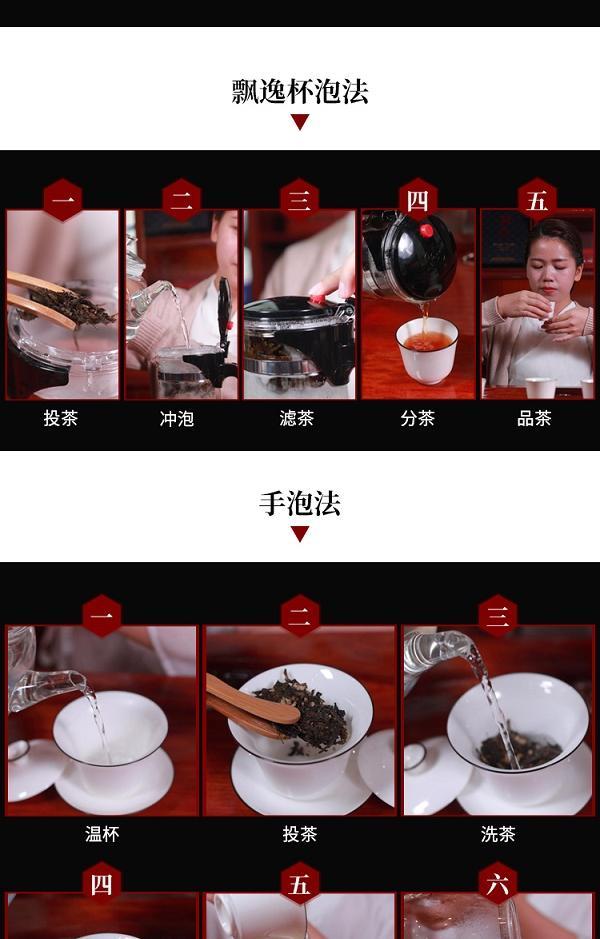 飘逸杯泡法

一
二
三
四
五

投茶
冲泡
滤茶
分茶
品茶

手泡法

一
二
三

温杯
投茶
洗茶

四
五
六