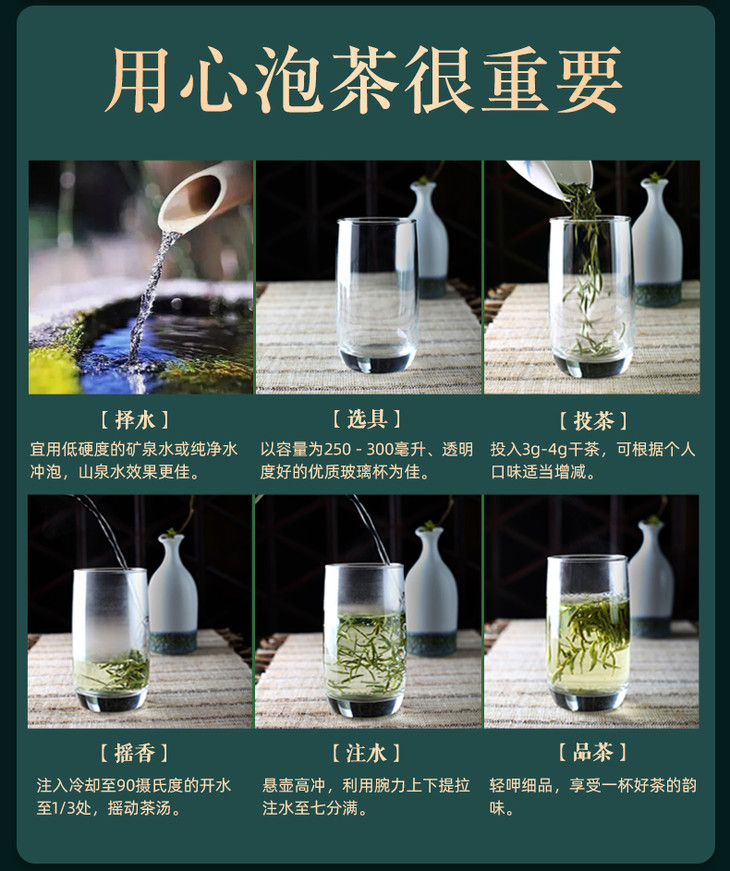 用心泡茶很重要

【择水】
宜用低硬度的矿泉水或纯净水冲泡，山泉水效果更佳。

【选具】
以容量为250 - 300毫升、透明度好的优质玻璃杯为佳。

【投茶】
投入3g-4g干茶，可根据个人口味适当增减。

【摇香】
注入冷却至90摄氏度的开水至1/3处，摇动茶汤。

【注水】
悬壶高冲，利用腕力上下提拉注水至七分满。

【品茶】
轻呷细品，享受一杯好茶的韵味。