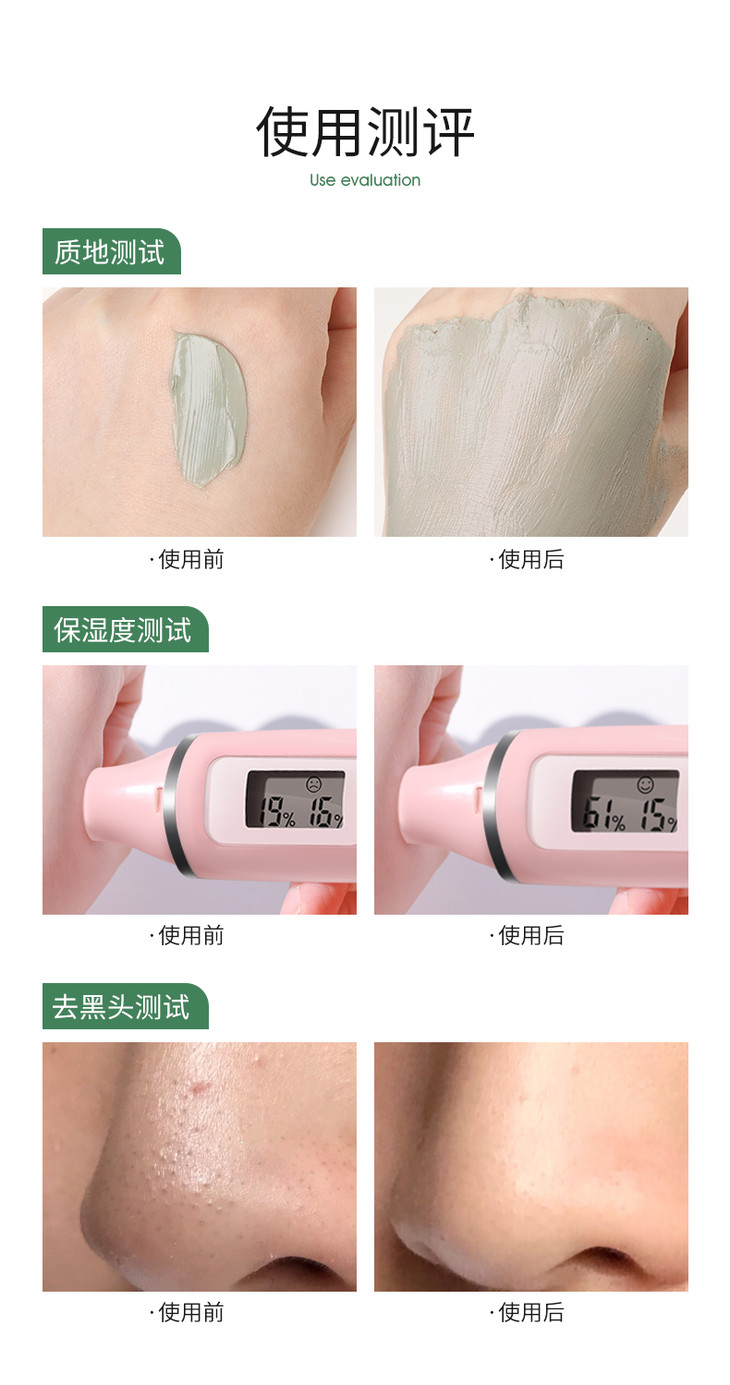 使用测评
Use evaluation

质地测试

·使用前

·使用后

保湿度测试

19% 16%

61% 15%

·使用前

·使用后

去黑头测试

·使用前

·使用后