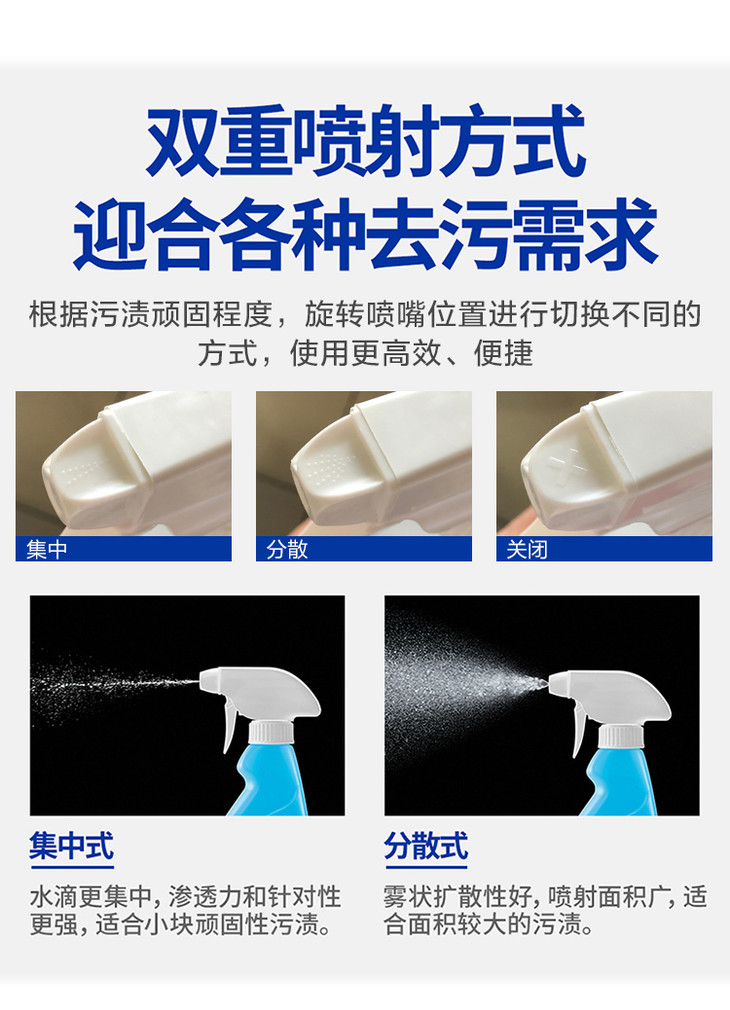 双重喷射方式
迎合各种去污需求

根据污渍顽固程度，旋转喷嘴位置进行切换不同的方式，使用更高效、便捷

集中

分散

关闭

集中式

水滴更集中，渗透力和针对性更强，适合小块顽固性污渍。

分散式

雾状扩散性好，喷射面积广，适合面积较大的污渍。