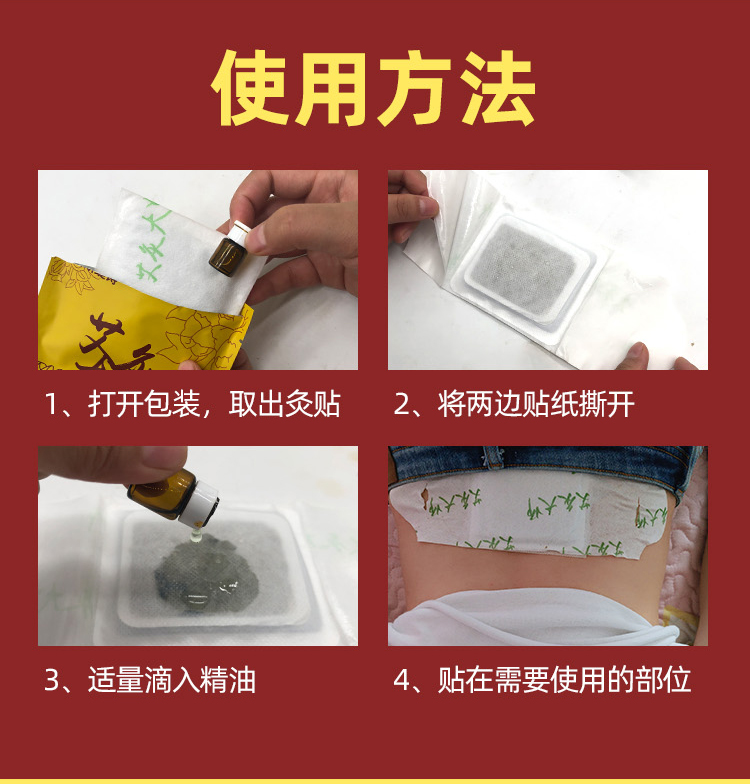 使用方法

1、打开包装，取出灸贴

2、将两边贴纸撕开

3、适量滴入精油

4、贴在需要使用的部位