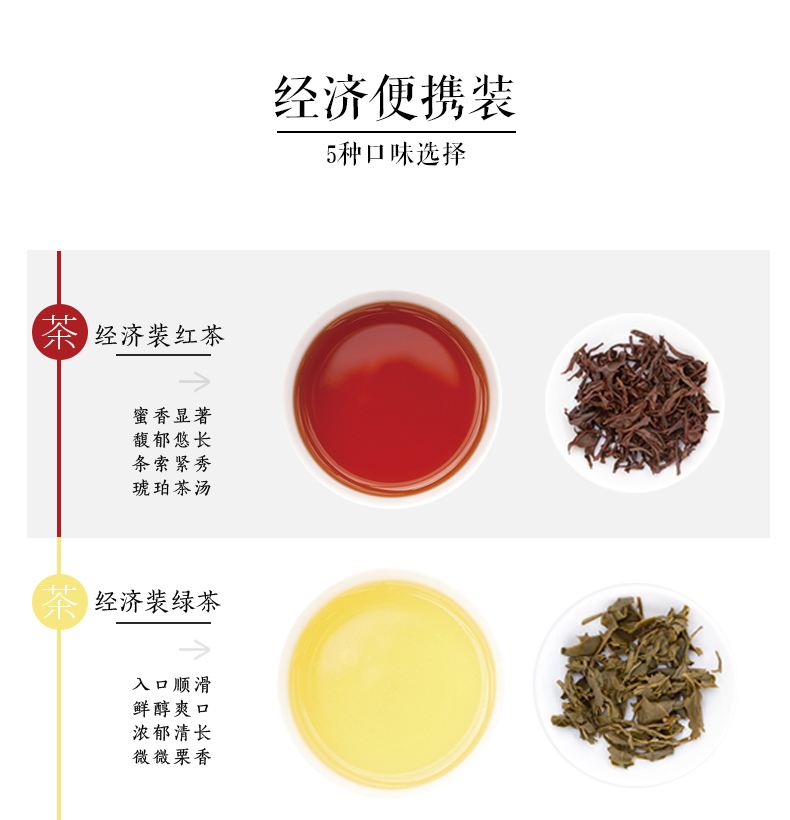 经济便携装

5种口味选择

茶 经济装红茶

蜜香显著
馥郁悠长
条索紧秀
琥珀茶汤

茶 经济装绿茶

入口顺滑
鲜醇爽口
浓郁清长
微微栗香