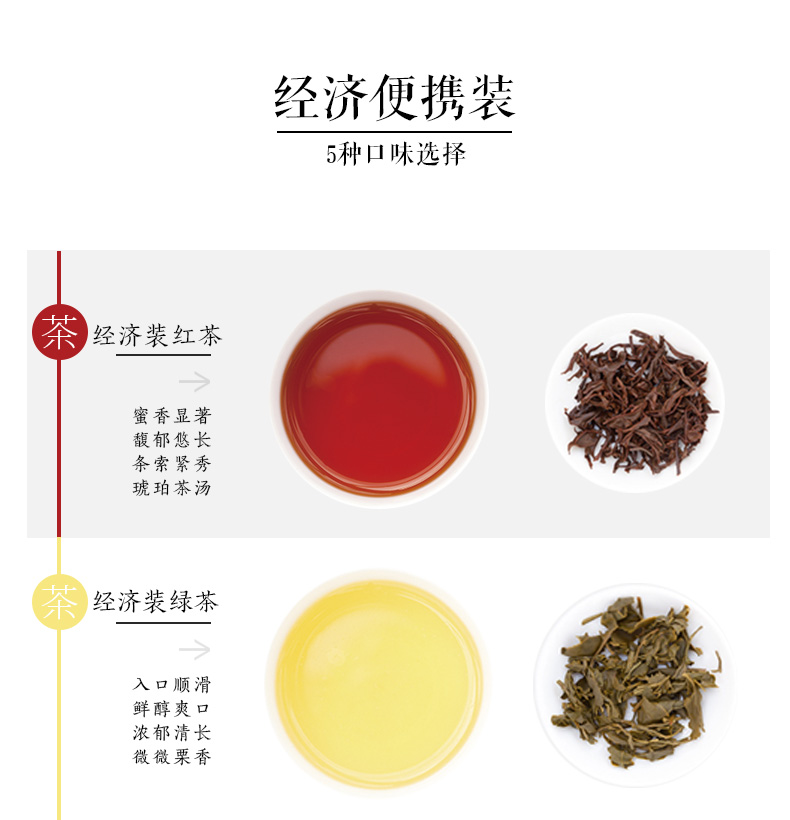 经济便携装

5种口味选择

茶 经济装红茶

蜜香显著
馥郁悠长
条索紧秀
琥珀茶汤

茶 经济装绿茶

入口顺滑
鲜醇爽口
浓郁清长
微微栗香