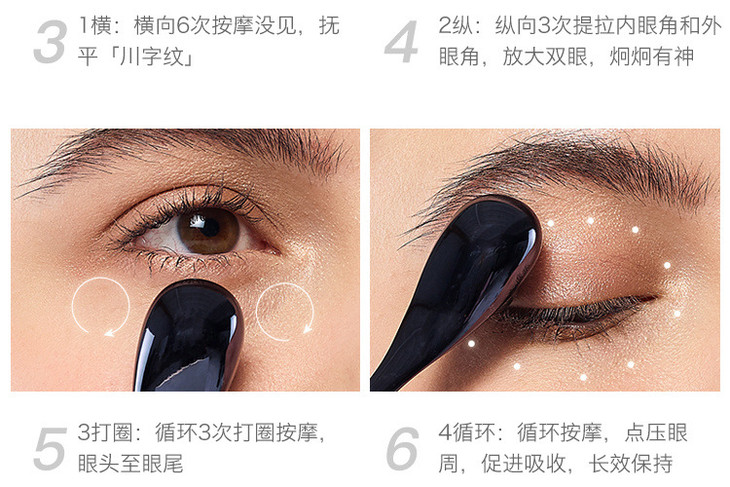 3 1横：横向6次按摩没见，抚平「川字纹」

4 2纵：纵向3次提拉内眼角和外眼角，放大双眼，炯炯有神

5 3打圈：循环3次打圈按摩，眼头至眼尾

6 4循环：循环按摩，点压眼周，促进吸收，长效保持