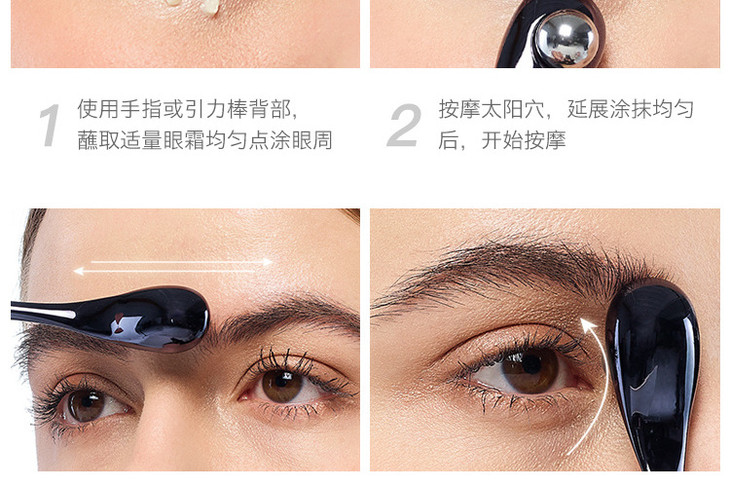 1 使用手指或引力棒背部，蘸取适量眼霜均匀点涂眼周

2 按摩太阳穴，延展涂抹均匀后，开始按摩