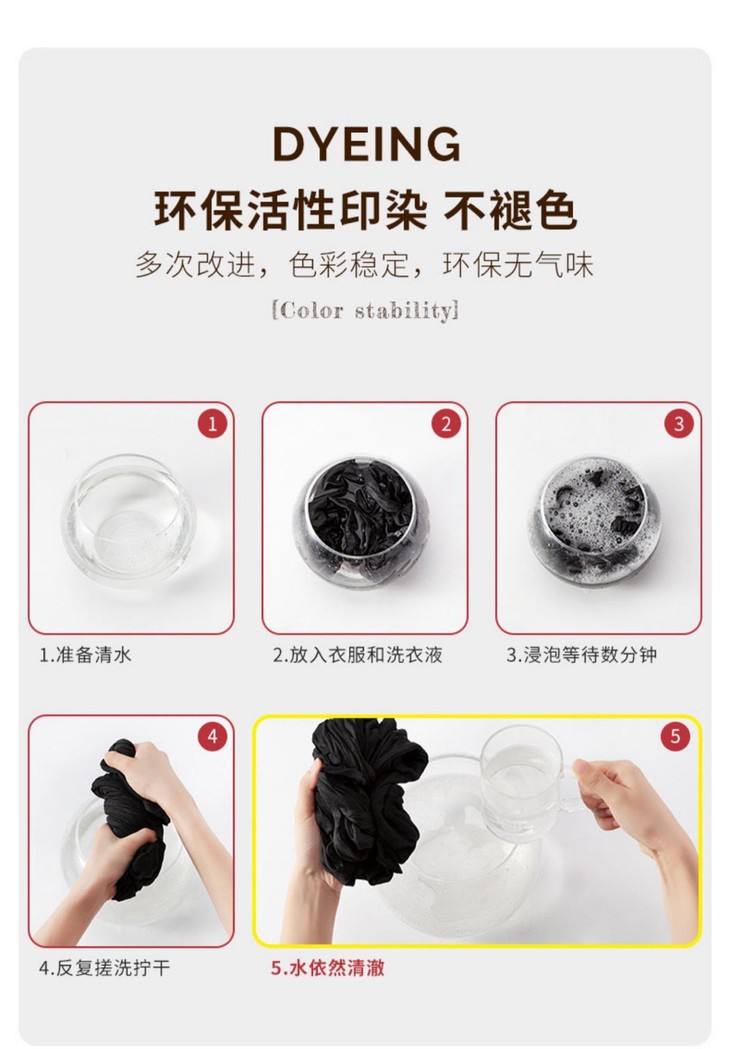 DYEING

环保活性印染 不褪色

多次改进，色彩稳定，环保无气味

[Color stability]

1

1.准备清水

2

2.放入衣服和洗衣液

3

3.浸泡等待数分钟

4

4.反复搓洗拧干

5

5.水依然清澈