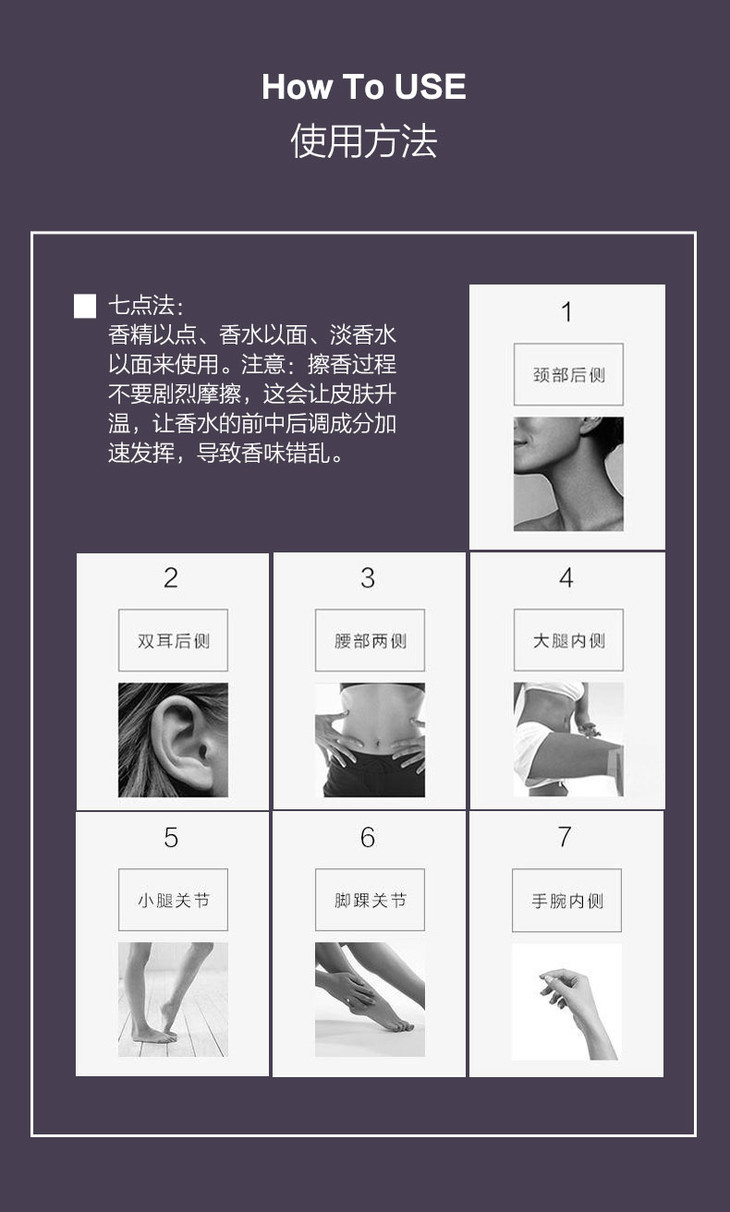 How To USE
使用方法

七点法:
香精以点、香水以面、淡香水以面来使用。注意:擦香过程不要剧烈摩擦,这会让皮肤升温,让香水的前中后调成分加速发挥,导致香味错乱。

1
颈部后侧

2
双耳后侧

3
腰部两侧

4
大腿内侧

5
小腿关节

6
脚踝关节

7
手腕内侧