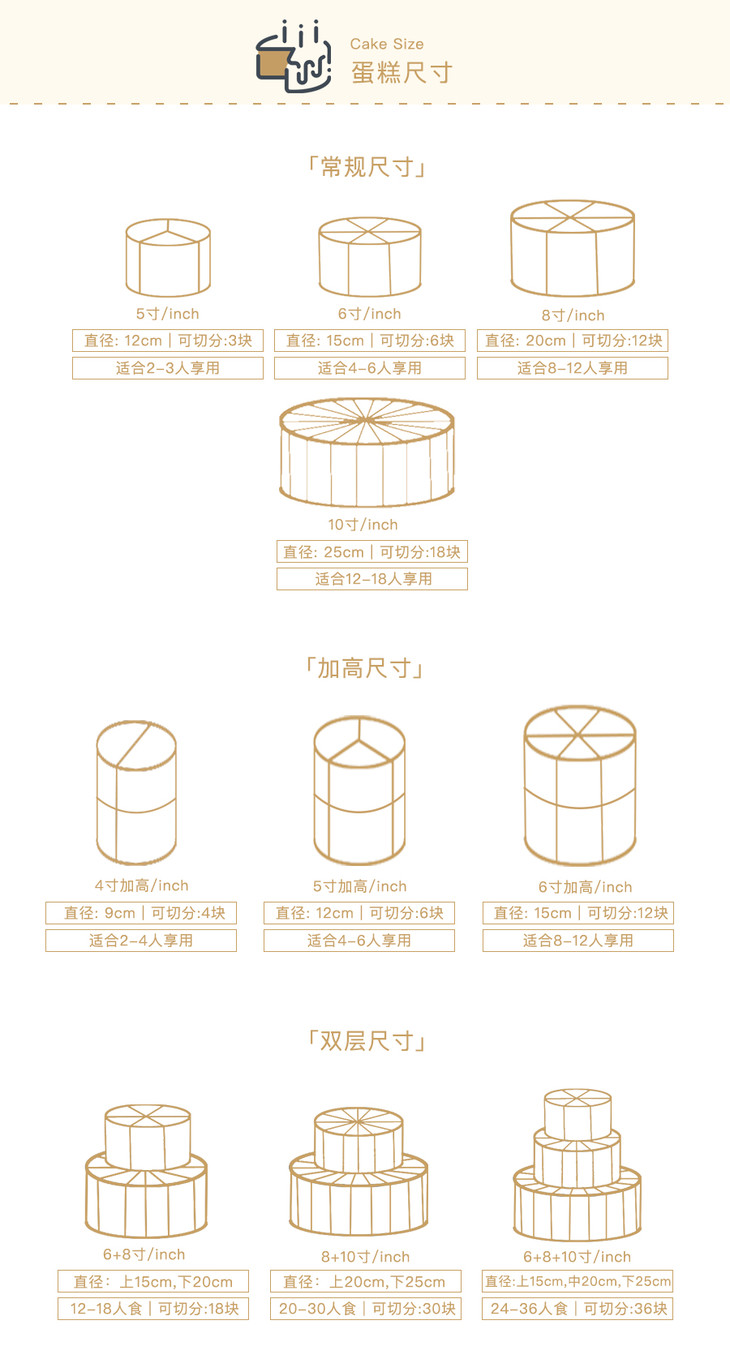 Cake Size
蛋糕尺寸

「常规尺寸」

5寸/inch
直径: 12cm | 可切分:3块
适合2-3人享用

6寸/inch
直径: 15cm | 可切分:6块
适合4-6人享用

8寸/inch
直径: 20cm | 可切分:12块
适合8-12人享用

10寸/inch
直径: 25cm | 可切分:18块
适合12-18人享用

「加高尺寸」

4寸加高/inch
直径: 9cm | 可切分:4块
适合2-4人享用

5寸加高/inch
直径: 12cm | 可切分:6块
适合4-6人享用

6寸加高/inch
直径: 15cm | 可切分:12块
适合8-12人享用

「双层尺寸」

6+8寸/inch
直径: 上15cm,下20cm
12-18人食 | 可切分:18块

8+10寸/inch
直径: 上20cm,下25cm
20-30人食 | 可切分:30块

6+8+10寸/inch
直径:上15cm,中20cm,下25cm
24-36人食 | 可切分:36块