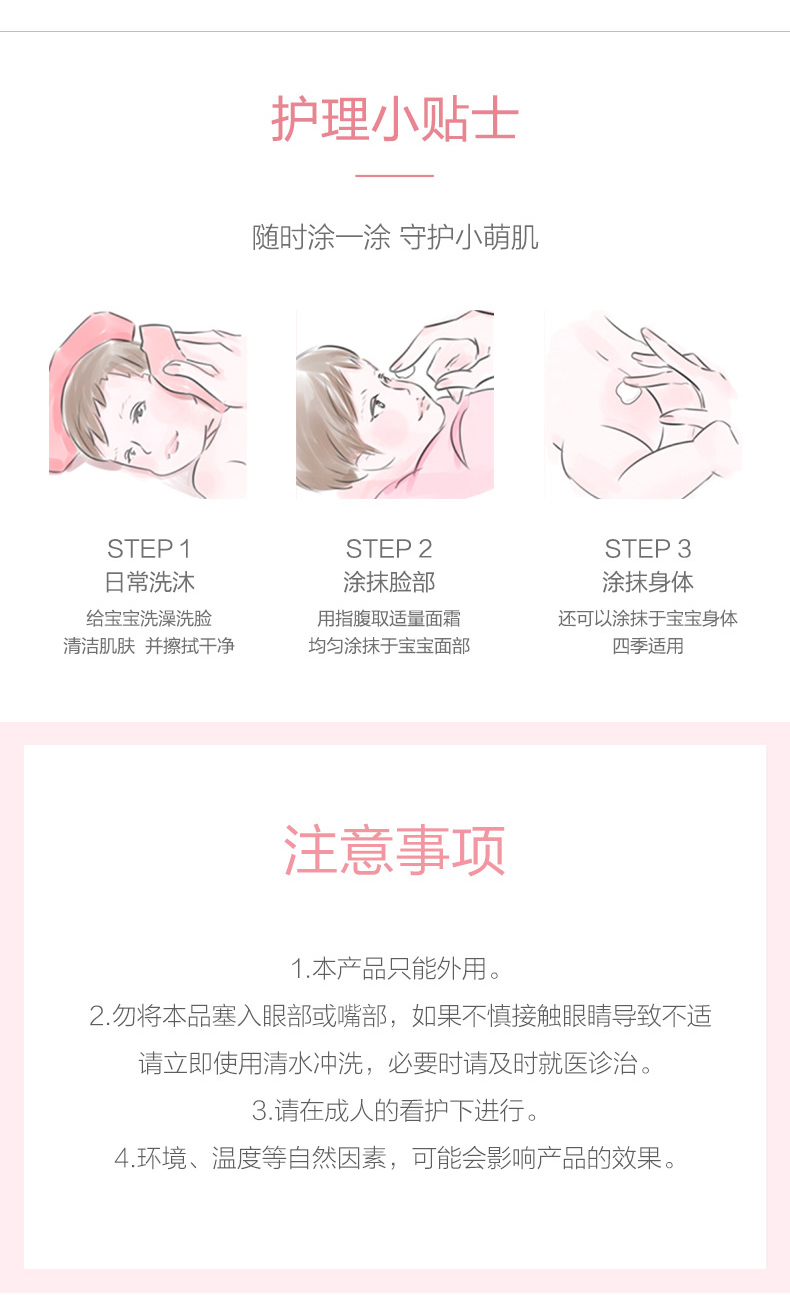 护理小贴士

随时涂一涂 守护小萌肌

STEP 1
日常洗沐
给宝宝洗澡洗脸
清洁肌肤 并擦拭干净

STEP 2
涂抹脸部
用指腹取适量面霜
均匀涂抹于宝宝面部

STEP 3
涂抹身体
还可以涂抹于宝宝身体
四季适用

注意事项

1.本产品只能外用。
2.勿将本品塞入眼部或嘴部，如果不慎接触眼睛导致不适请立即使用清水冲洗，必要时请及时就医诊治。
3.请在成人的看护下进行。
4.环境、温度等自然因素，可能会影响产品的效果。