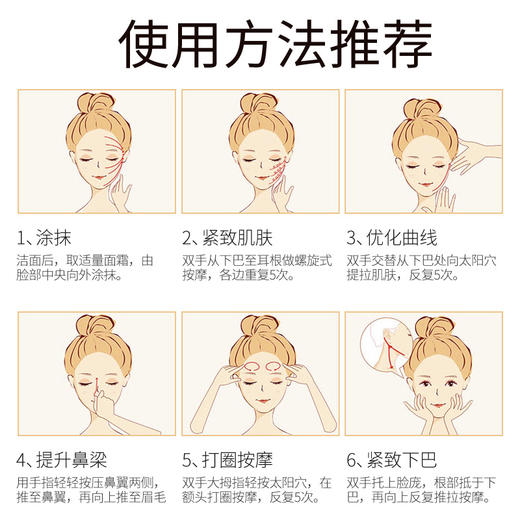 使用方法推荐

1、涂抹
洁面后，取适量面霜，由脸部中央向外涂抹。

2、紧致肌肤
双手从下巴至耳根做螺旋式按摩，各边重复5次。

3、优化曲线
双手交替从下巴处向太阳穴提拉肌肤，反复5次。

4、提升鼻梁
用手指轻轻按压鼻翼两侧，推至鼻翼，再向上推至眉毛

5、打圈按摩
双手大拇指轻按太阳穴，在额头打圈按摩，反复5次。

6、紧致下巴
双手托上脸庞，根部抵于下巴，再向上反复推拉按摩。