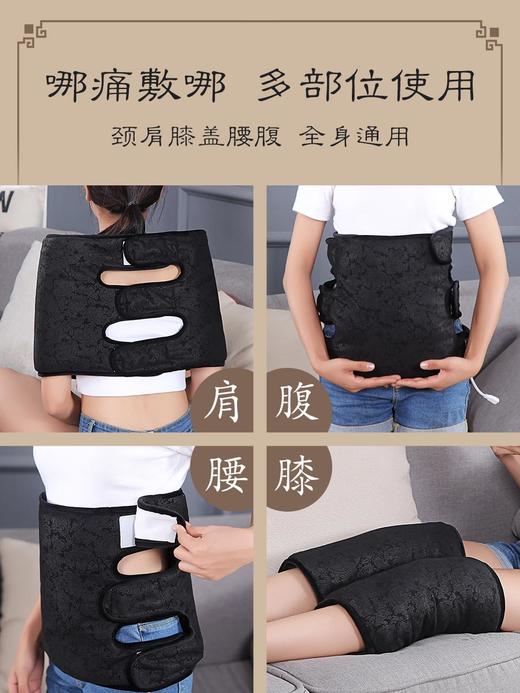 哪痛敷哪 多部位使用

颈肩膝盖腰腹 全身通用

肩

腹

腰

膝