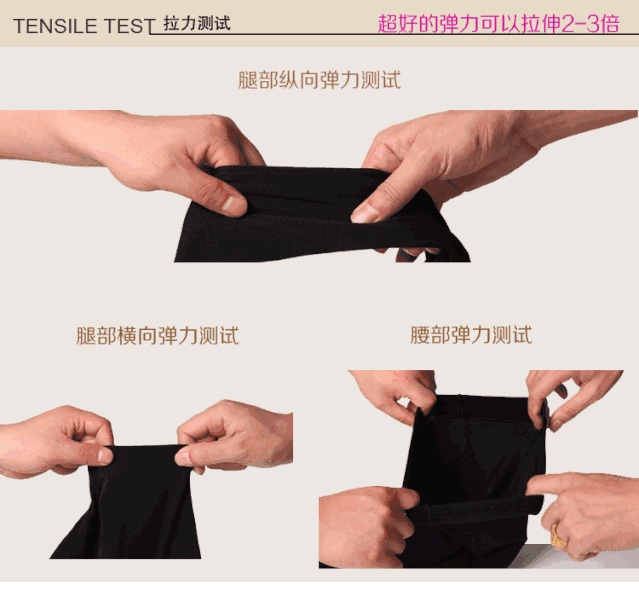 TENSILE TEST 拉力测试 超好的弹力可以拉伸2-3倍

腿部纵向弹力测试

腿部横向弹力测试

腰部弹力测试