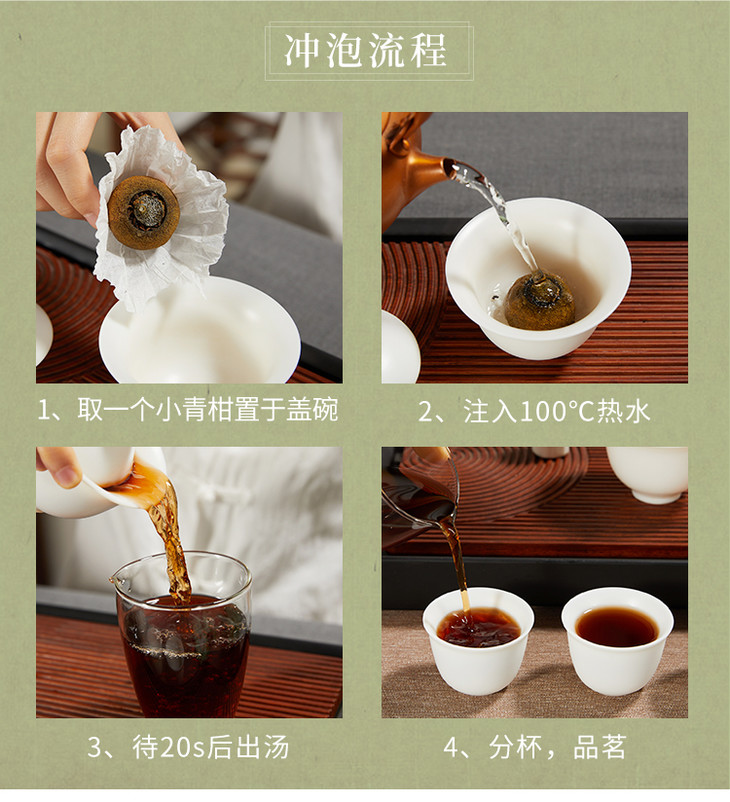 冲泡流程

1、取一个小青柑置于盖碗

2、注入100°C热水

3、待20s后出汤

4、分杯，品茗