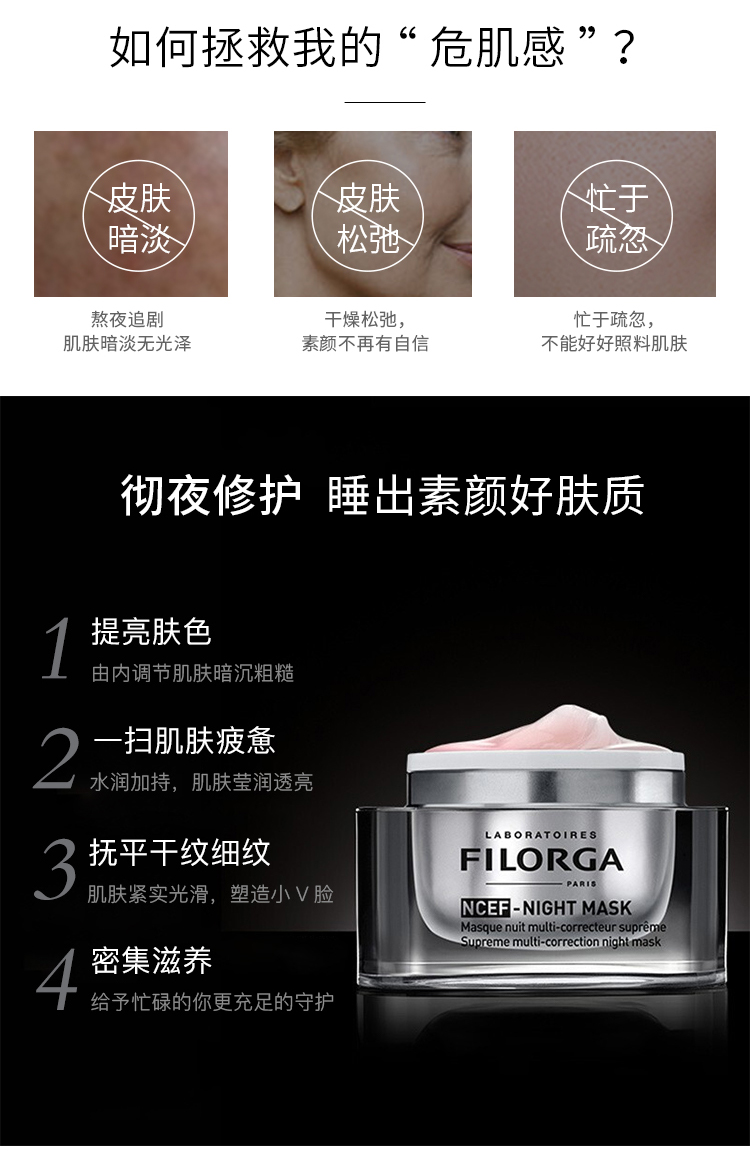 如何拯救我的“危肌感”？

皮肤暗淡

熬夜追剧
肌肤暗淡无光泽

皮肤松弛

干燥松弛，
素颜不再有自信

忙于疏忽

忙于疏忽，
不能好好照料肌肤

彻夜修护 睡出素颜好肤质

1 提亮肤色
由内调节肌肤暗沉粗糙

2 一扫肌肤疲惫
水润加持，肌肤莹润透亮

3 抚平干纹细纹
肌肤紧实光滑，塑造小V脸

4 密集滋养
给予忙碌的你更充足的守护

LABORATOIRES
FILORGA
PARIS
NCEF-NIGHT MASK
Masque nuit multi-correcteur suprême
Supreme multi-correction night mask