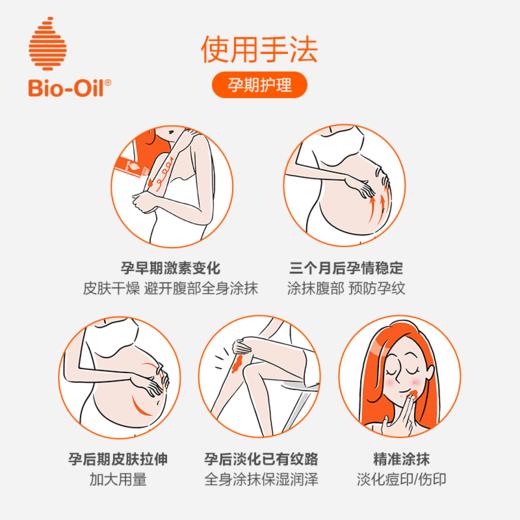 Bio-Oil®

使用手法

孕期护理

孕早期激素变化
皮肤干燥 避开腹部全身涂抹

三个月后孕情稳定
涂抹腹部 预防孕纹

孕后期皮肤拉伸
加大用量

孕后淡化已有纹路
全身涂抹保湿润泽

精准涂抹
淡化痘印/伤印