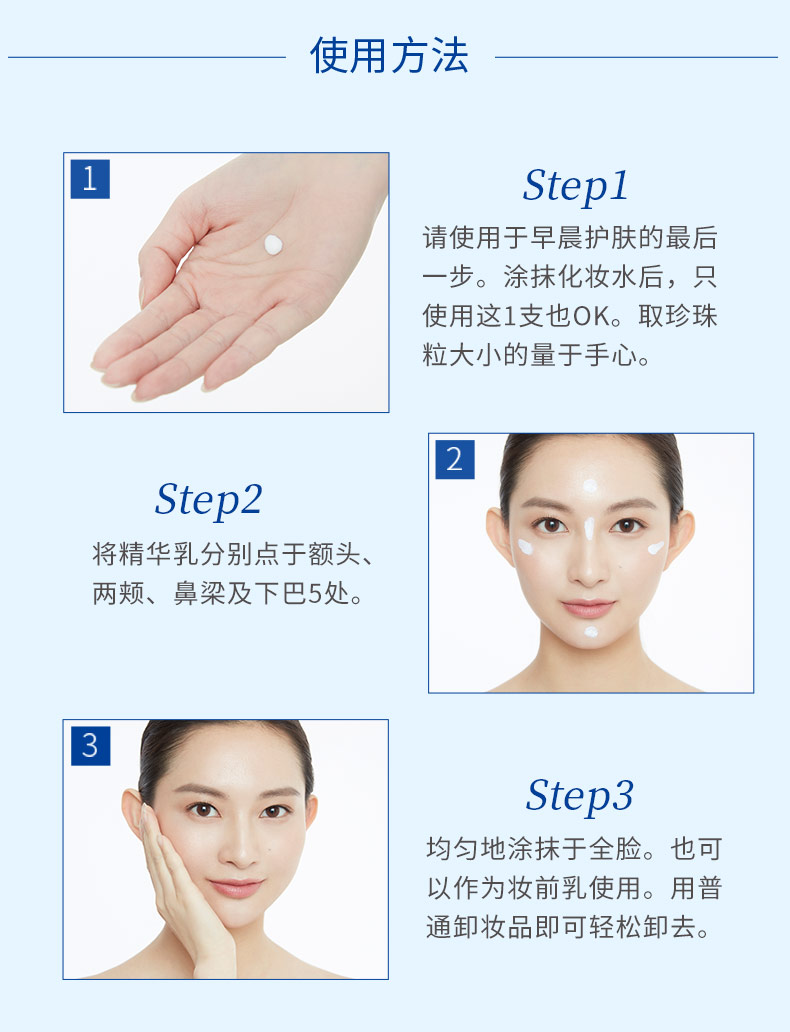 使用方法

1

Step1

请使用于早晨护肤的最后一步。涂抹化妆水后，只使用这1支也OK。取珍珠粒大小的量于手心。

Step2

将精华乳分别点于额头、两颊、鼻梁及下巴5处。

2

3

Step3

均匀地涂抹于全脸。也可以作为妆前乳使用。用普通卸妆品即可轻松卸去。